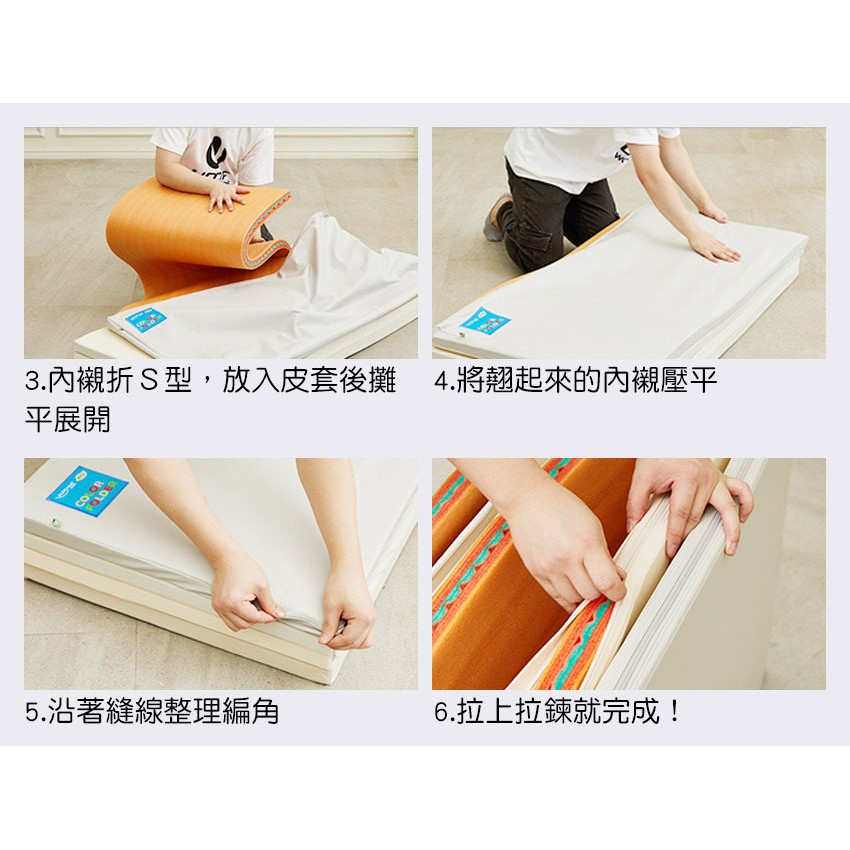 3.內襯折 S 型，放入皮套後攤平展開

4.將翹起來的內襯壓平

COLOR FOLDER

5.沿著縫線整理編角

6.拉上拉鍊就完成！