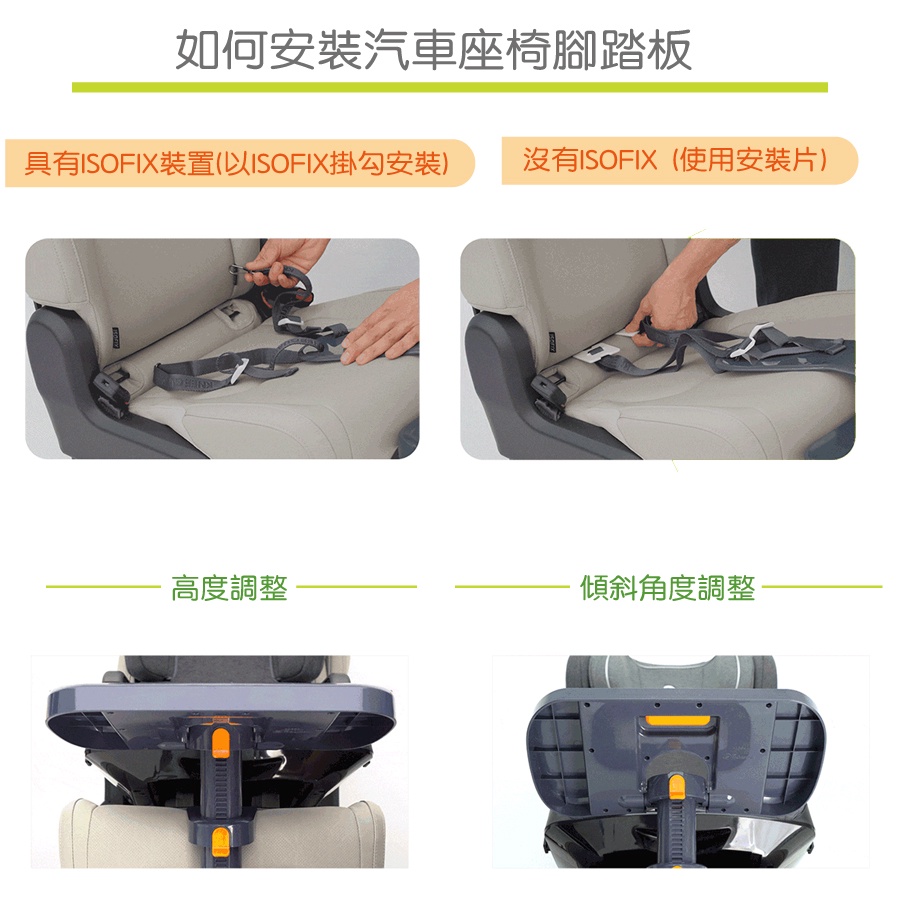 如何安裝汽車座椅腳踏板

具有ISOFIX裝置(以ISOFIX掛勾安裝)

沒有ISOFIX（使用安裝片）

高度調整

傾斜角度調整