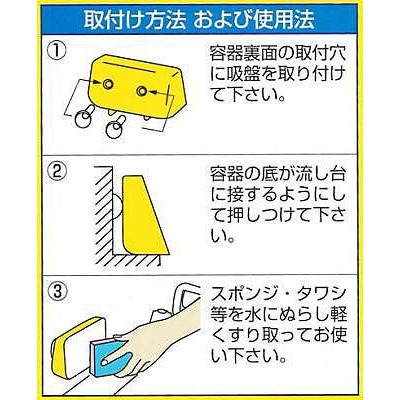 取付け方法 および使用法

①
容器裏面の取付穴に吸盤を取り付けて下さい。

②
容器の底が流し台に接するようにして押しつけて下さい。

③
スポンジ・タワシ等を水にぬらし軽くすり取ってお使い下さい。