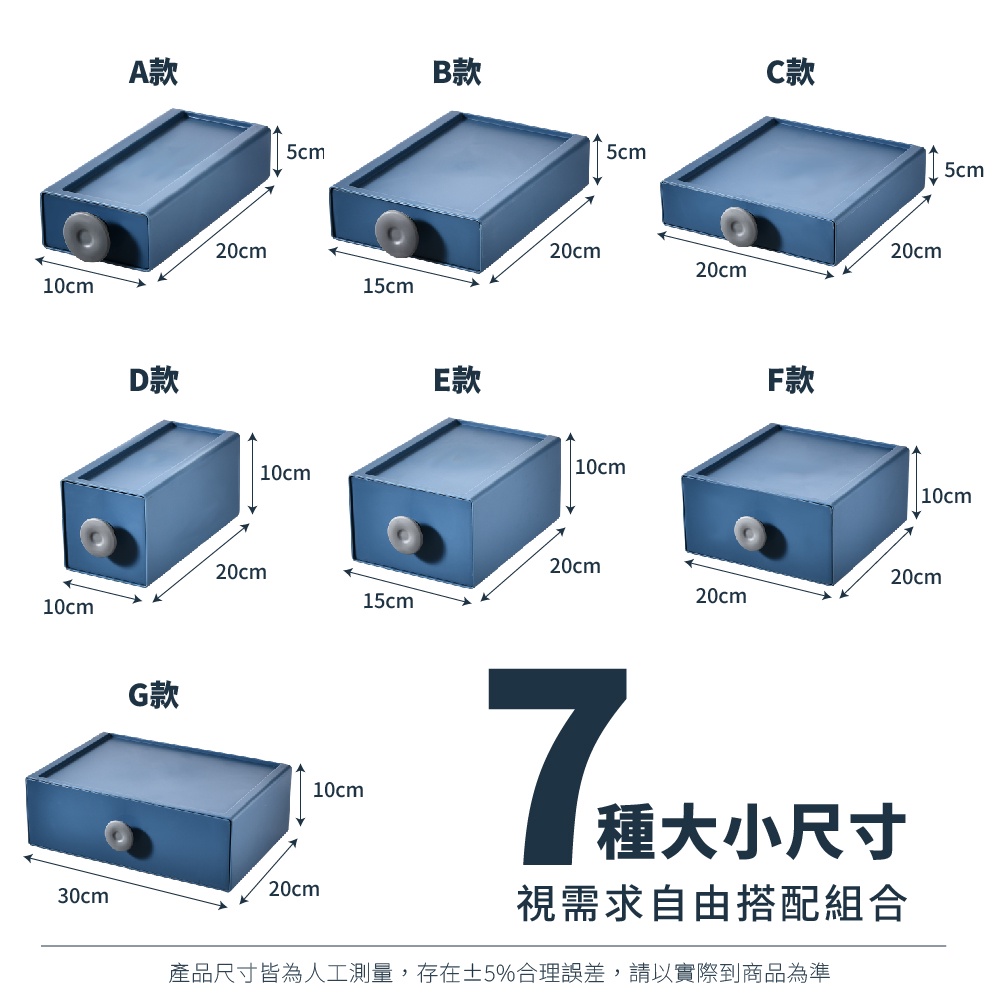 A款

5cm
20cm
10cm

B款

5cm
20cm
15cm

C款

5cm
20cm
20cm

D款

10cm
20cm
10cm

E款

10cm
20cm
15cm

F款

10cm
20cm
20cm

G款

10cm
20cm
30cm

7種大小尺寸

視需求自由搭配組合

產品尺寸皆為人工測量，存在±5%合理誤差，請以實際到商品為準