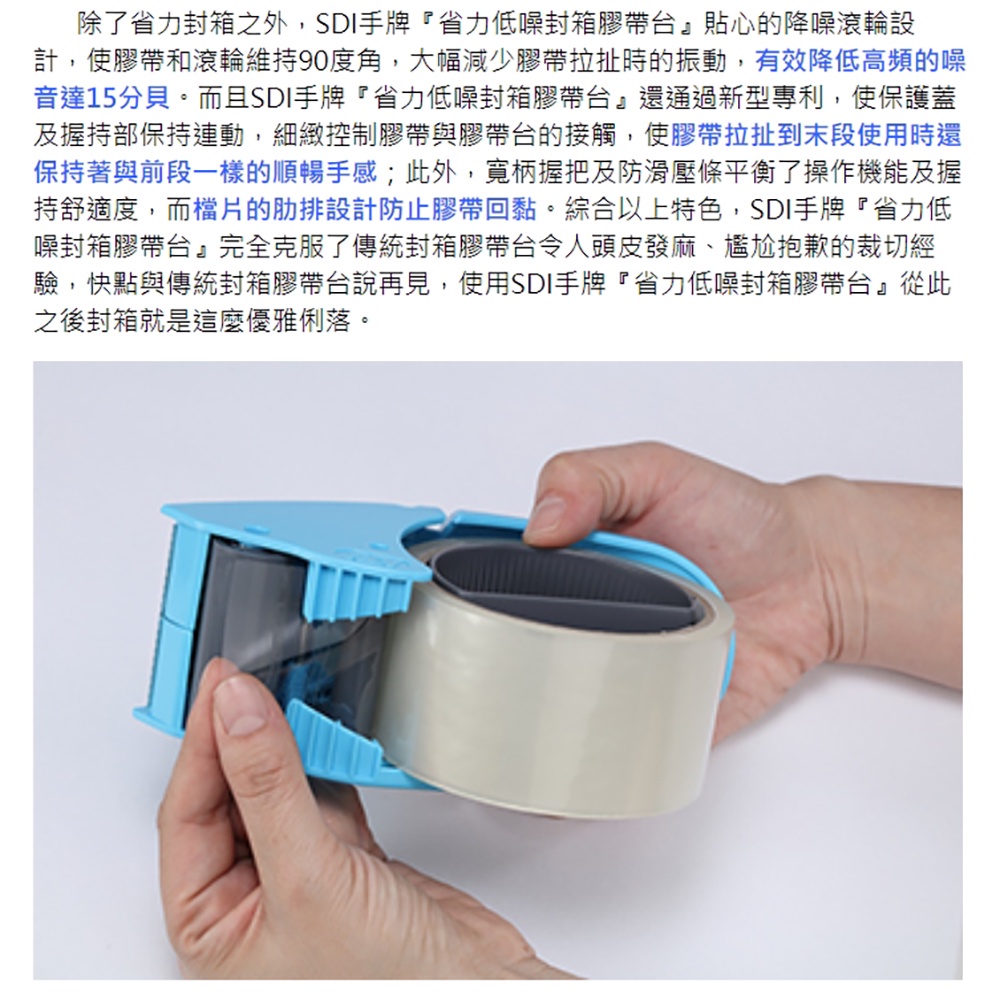 除了省力封箱之外，SDI手牌『省力低噪封箱膠帶台』貼心的降噪滾輪設計，使膠帶和滾輪維持90度角，大幅減少膠帶拉扯時的振動，有效降低高頻的噪音達15分貝。而且SDI手牌『省力低噪封箱膠帶台』還通過新型專利，使保護蓋及握持部保持連動，細緻控制膠帶與膠帶台的接觸，使膠帶拉扯到末段使用時還保持著與前段一樣的順暢手感；此外，寬柄握把及防滑壓條平衡了操作機能及握持舒適度，而檔片的肋排設計防止膠帶回黏。綜合以上特色，SDI手牌『省力低噪封箱膠帶台』完全克服了傳統封箱膠帶台令人頭皮發麻、尷尬抱歉的裁切經驗，快點與傳統封箱膠帶台說再見，使用SDI手牌『省力低噪封箱膠帶台』從此之後封箱就是這麼優雅俐落。