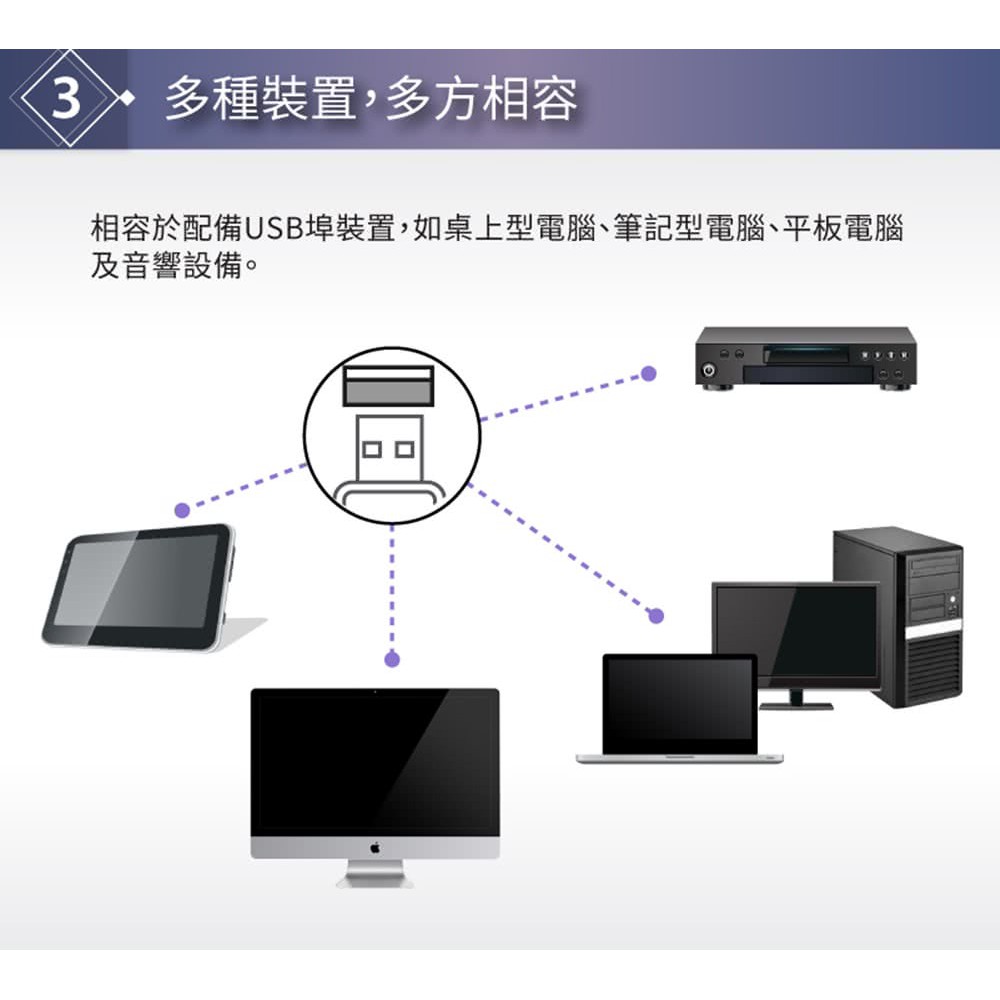 3 多種裝置,多方相容

相容於配備USB埠裝置,如桌上型電腦、筆記型電腦、平板電腦及音響設備。