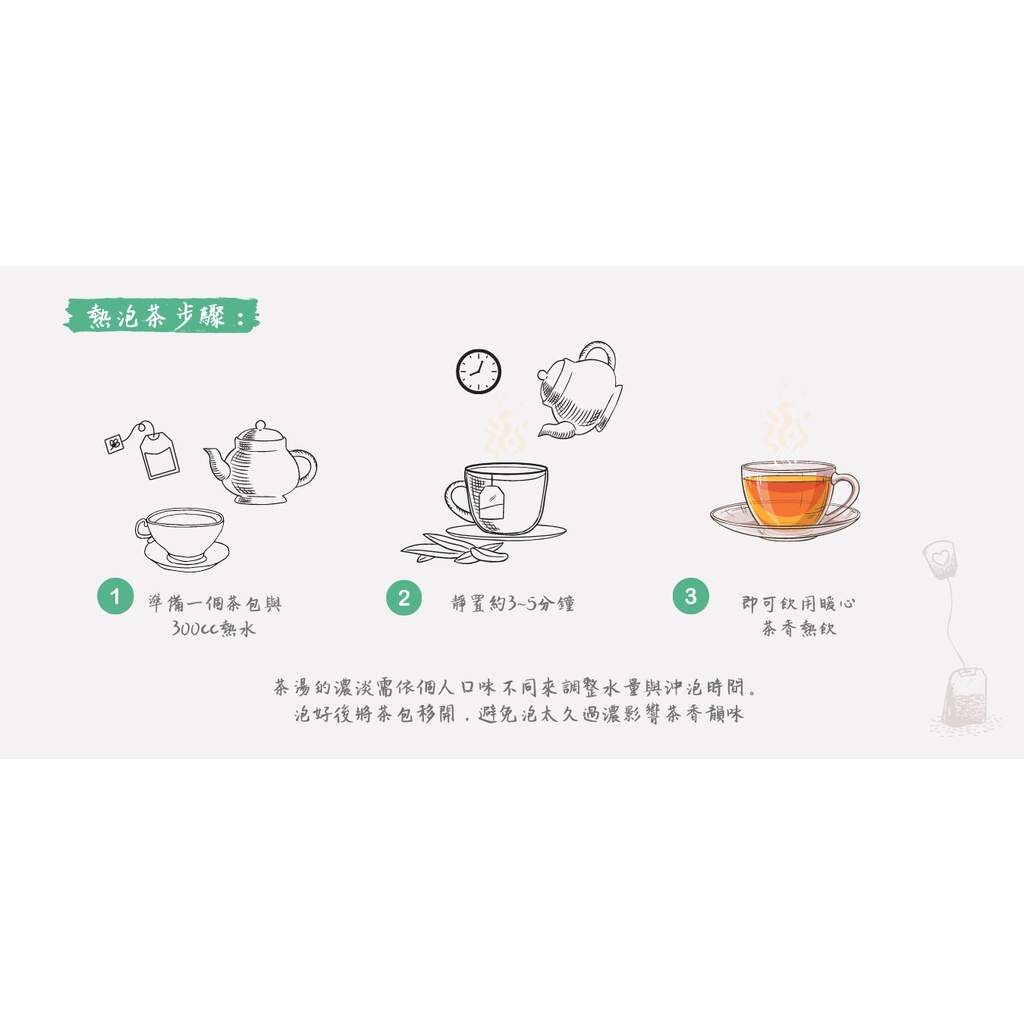 熱泡茶步驟：

1 準備一個茶包與300cc熱水

2 靜置約3~5分鐘

3 即可飲用暖心茶香熱飲

茶湯的濃淡需依個人口味不同來調整水量與沖泡時間。
泡好後將茶包移開，避免泡太久過濃影響茶香韻味