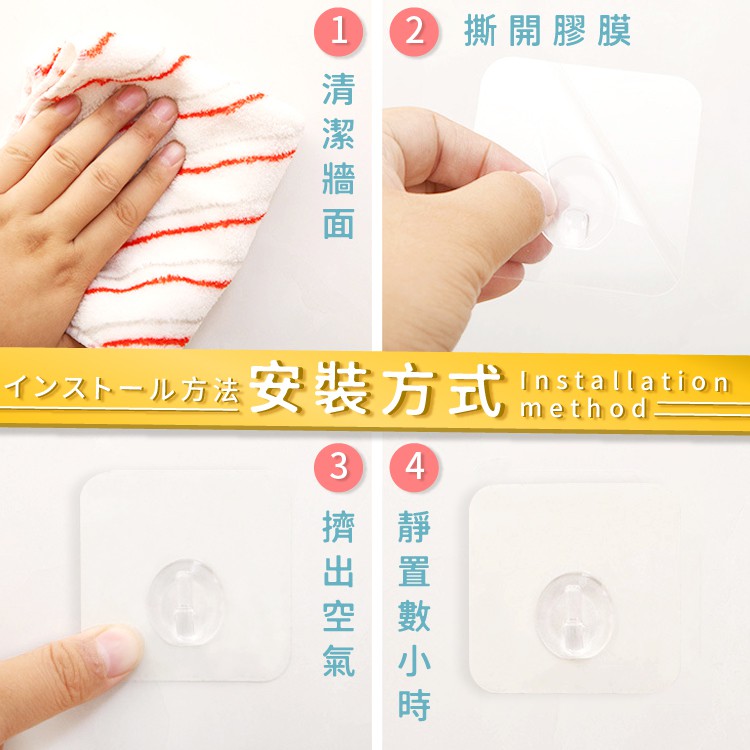 1
清潔牆面

2
撕開膠膜

インストール方法 安裝方式 Installation method

3
擠出空氣

4
靜置數小時