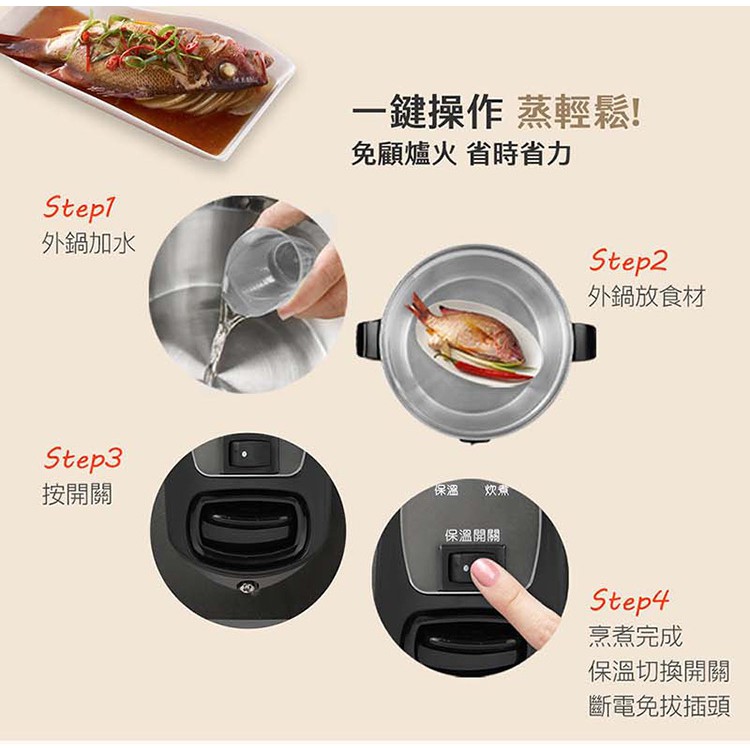 一鍵操作 蒸輕鬆!
免顧爐火 省時省力

Step1
外鍋加水

Step2
外鍋放食材

Step3
按開關

保溫 炊煮
保溫開關

Step4
烹煮完成
保溫切換開關
斷電免拔插頭