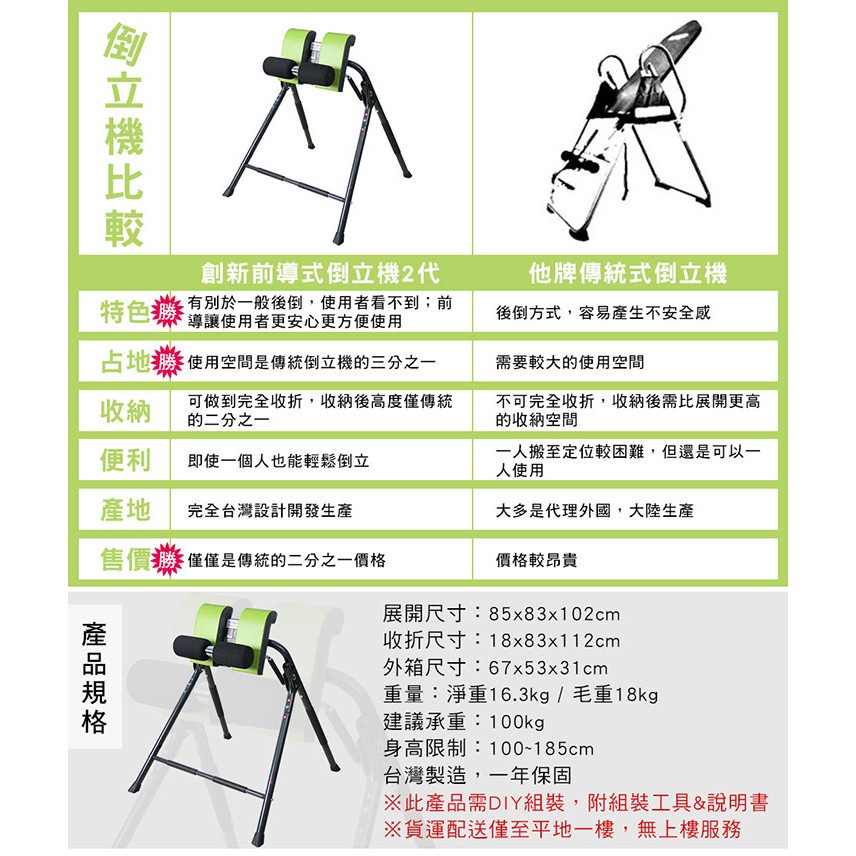 倒立機比較

| | 創新前導式倒立機2代 | 他牌傳統式倒立機 |
|---|---|---|
| 特色 勝 | 有別於一般後倒，使用者看不到；前導讓使用者更安心更方便使用 | 後倒方式，容易產生不安全感 |
| 占地 勝 | 使用空間是傳統倒立機的三分之一 | 需要較大的使用空間 |
| 收納 | 可做到完全收折，收納後高度僅傳統的二分之一 | 不可完全收折，收納後需比展開更高的收納空間 |
| 便利 | 即使一個人也能輕鬆倒立 | 一人搬至定位較困難，但還是可以一人使用 |
| 產地 | 完全台灣設計開發生產 | 大多是代理外國，大陸生產 |
| 售價 勝 | 僅僅是傳統的二分之一價格 | 價格較昂貴 |

產品規格

展開尺寸：85x83x102cm
收折尺寸：18x83x112cm
外箱尺寸：67x53x31cm
重量：淨重16.3kg / 毛重18kg
建議承重：100kg
身高限制：100~185cm
台灣製造，一年保固
※此產品需DIY組裝，附組裝工具&說明書
※貨運配送僅至平地一樓，無上樓服務