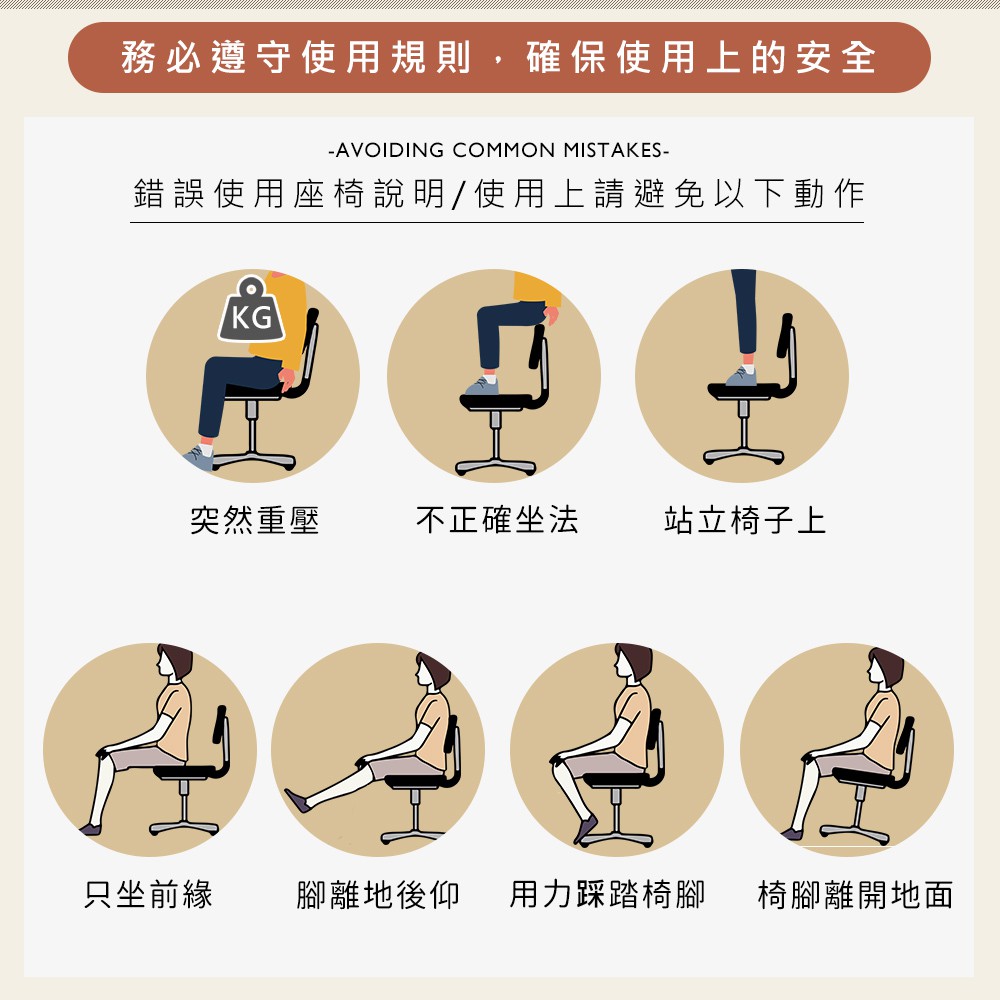 務必遵守使用規則，確保使用上的安全

-AVOIDING COMMON MISTAKES-

錯誤使用座椅說明/使用上請避免以下動作

KG

突然重壓

不正確坐法

站立椅子上

只坐前緣

腳離地後仰

用力踩踏椅腳

椅腳離開地面