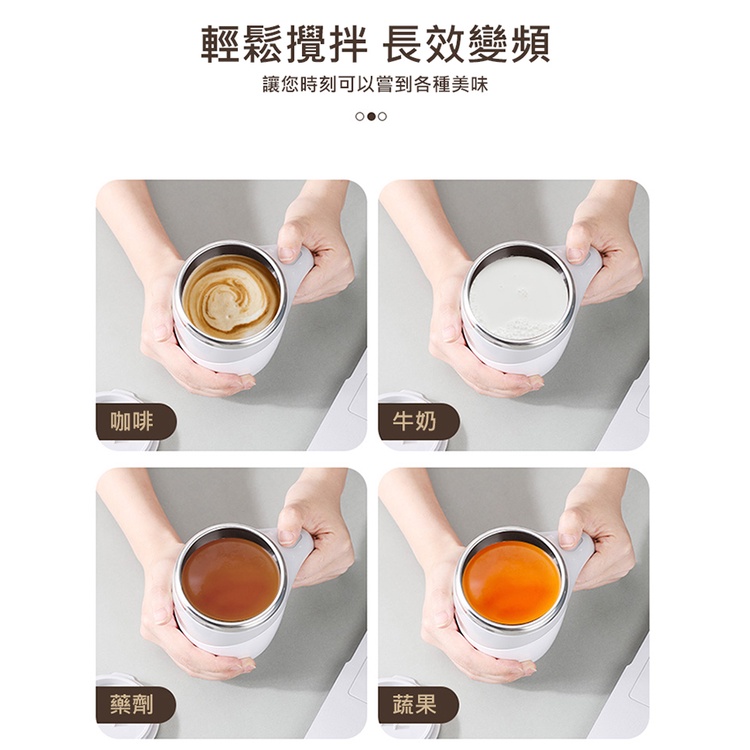 輕鬆攪拌 長效變頻

讓您時刻可以嘗到各種美味

咖啡

牛奶

藥劑

蔬果