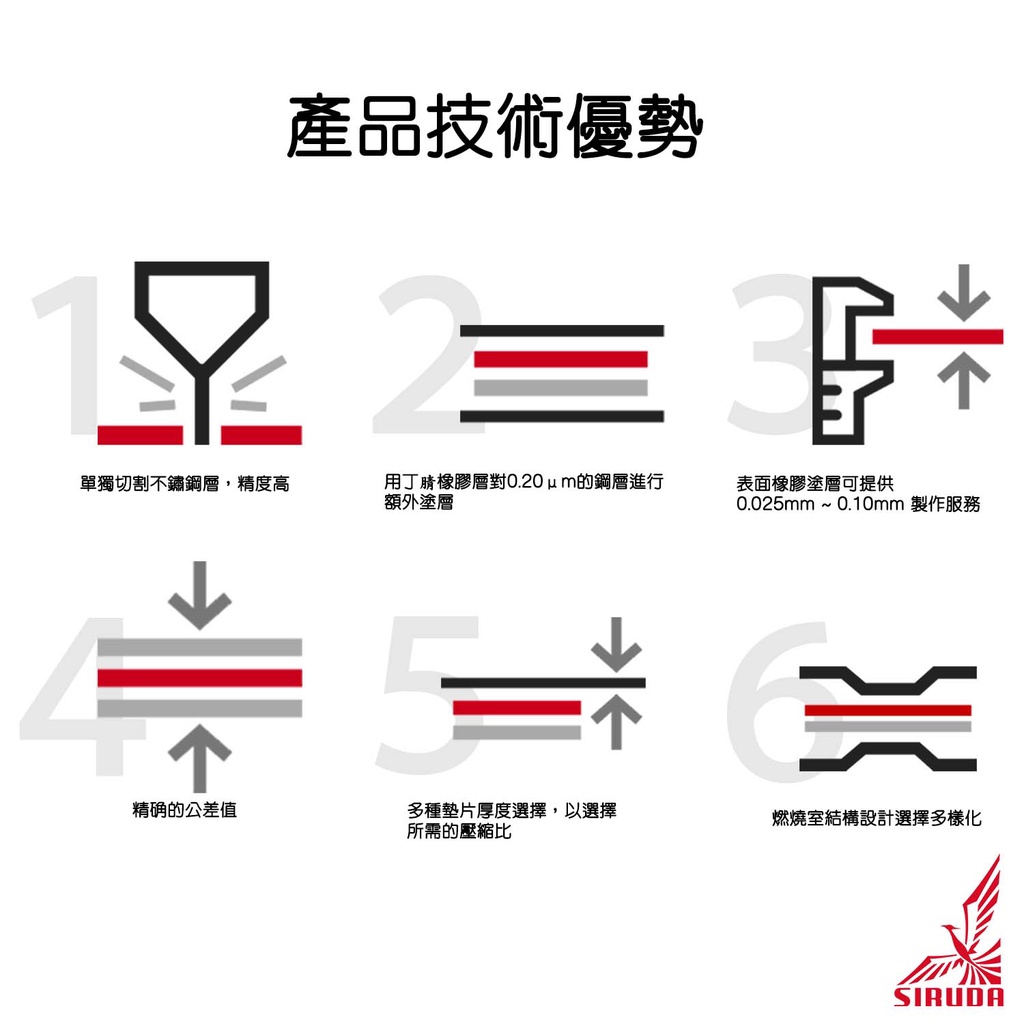 產品技術優勢

1

單獨切割不鏽鋼層，精度高

2

用丁腈橡膠層對0.20μm的鋼層進行額外塗層

3

表面橡膠塗層可提供 0.025mm ~ 0.10mm 製作服務

4

精确的公差值

5

多種墊片厚度選擇，以選擇所需的壓縮比

6

燃燒室結構設計選擇多樣化

SIRUDA