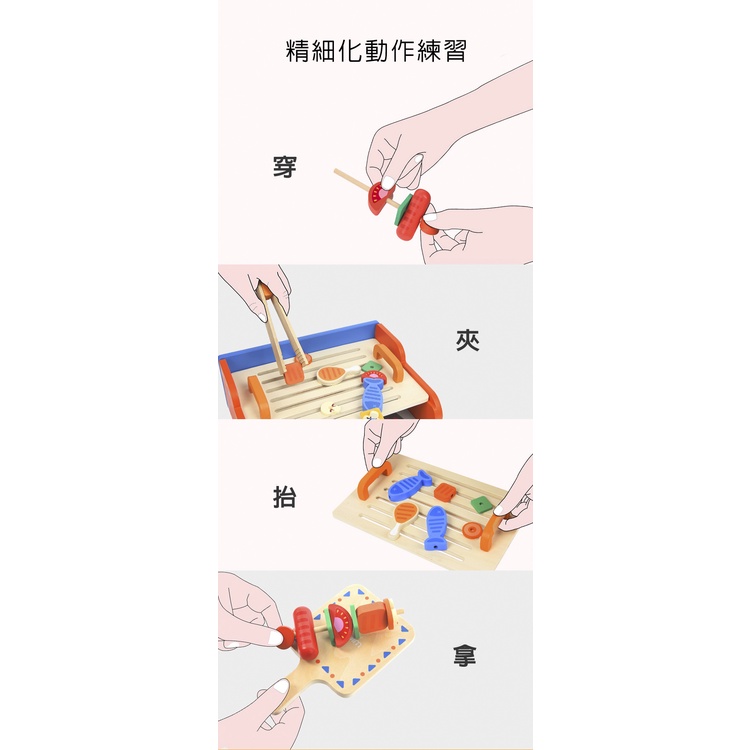 精細化動作練習

穿

夾

抬

拿