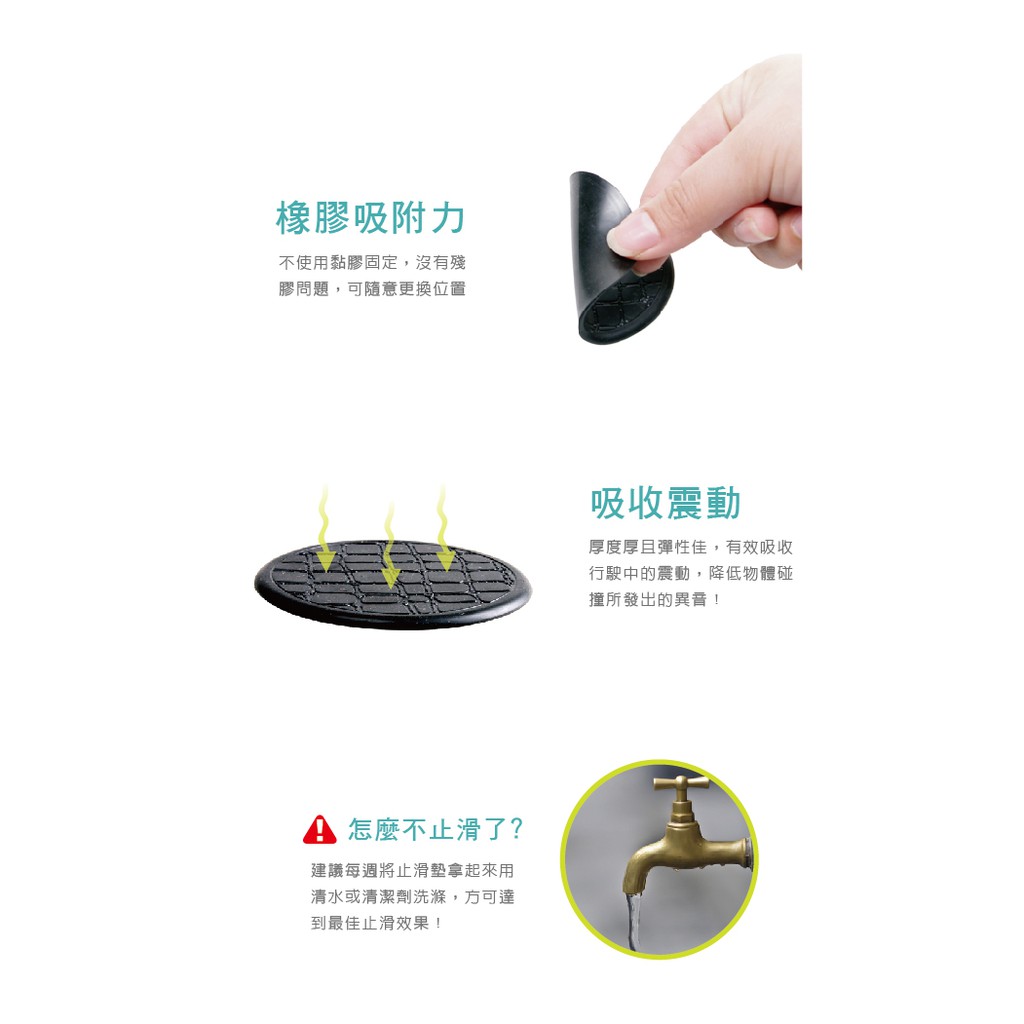 橡膠吸附力

不使用黏膠固定，沒有殘膠問題，可隨意更換位置

吸收震動

厚度厚且彈性佳，有效吸收行駛中的震動，降低物體碰撞所發出的異音！

怎麼不止滑了?

建議每週將止滑墊拿起來用清水或清潔劑洗滌，方可達到最佳止滑效果！