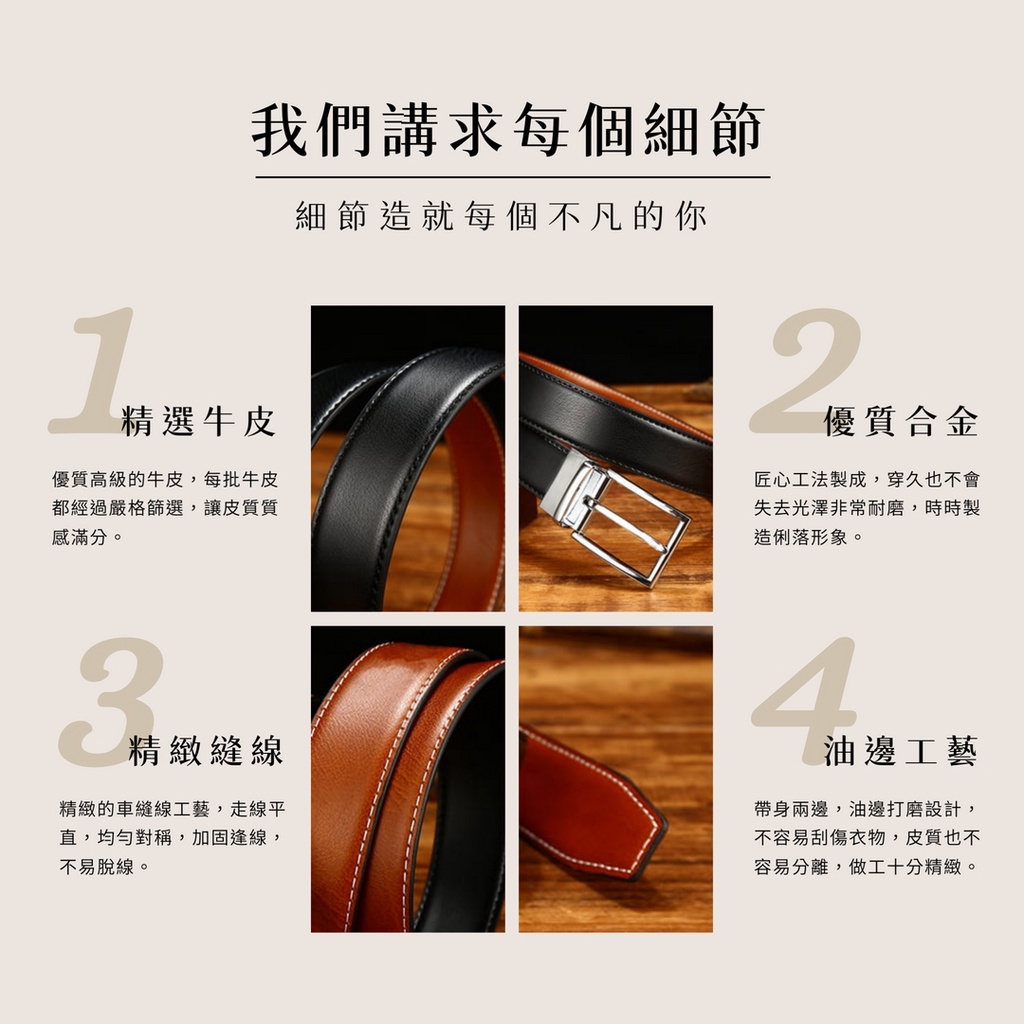 我們講求每個細節

細節造就每個不凡的你

1
精選牛皮

優質高級的牛皮，每批牛皮都經過嚴格篩選，讓皮質質感滿分。

2
優質合金

匠心工法製成，穿久也不會失去光澤非常耐磨，時時製造俐落形象。

3
精緻縫線

精緻的車縫線工藝，走線平直，均勻對稱，加固逢線，不易脫線。

4
油邊工藝

帶身兩邊，油邊打磨設計，不容易刮傷衣物，皮質也不容易分離，做工十分精緻。