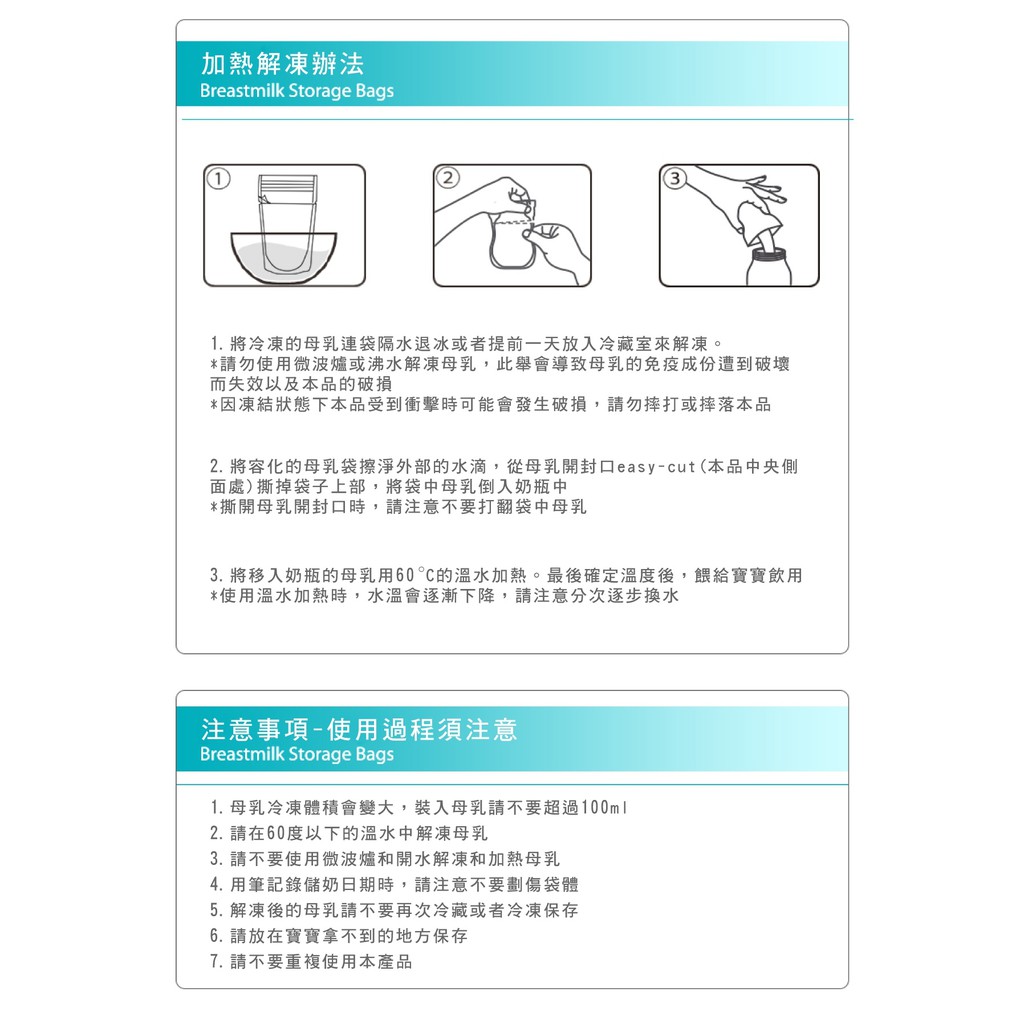 加熱解凍辦法
Breastmilk Storage Bags

1

2

3

1. 將冷凍的母乳連袋隔水退冰或者提前一天放入冷藏室來解凍。
*請勿使用微波爐或沸水解凍母乳，此舉會導致母乳的免疫成份遭到破壞而失效以及本品的破損
*因凍結狀態下本品受到衝擊時可能會發生破損，請勿摔打或摔落本品

2. 將容化的母乳袋擦淨外部的水滴，從母乳開封口easy-cut(本品中央側面處)撕掉袋子上部，將袋中母乳倒入奶瓶中
*撕開母乳開封口時，請注意不要打翻袋中母乳

3. 將移入奶瓶的母乳用60°C的溫水加熱。最後確定溫度後，餵給寶寶飲用
*使用溫水加熱時，水溫會逐漸下降，請注意分次逐步換水

注意事項-使用過程須注意
Breastmilk Storage Bags

1. 母乳冷凍體積會變大，裝入母乳請不要超過100ml
2. 請在60度以下的溫水中解凍母乳
3. 請不要使用微波爐和開水解凍和加熱母乳
4. 用筆記錄儲奶日期時，請注意不要劃傷袋體
5. 解凍後的母乳請不要再次冷藏或者冷凍保存
6. 請放在寶寶拿不到的地方保存
7. 請不要重複使用本產品