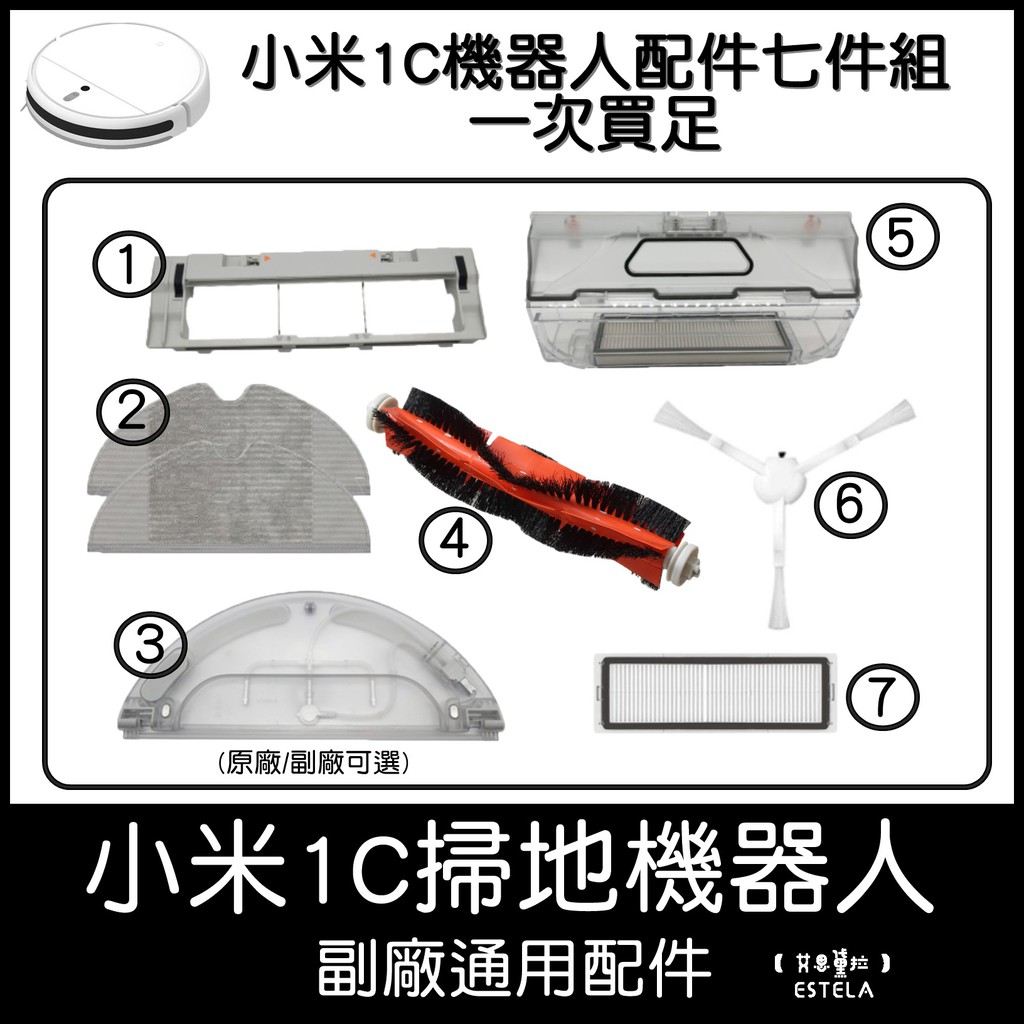 小米1C機器人配件七件組
一次買足

①
⑤
②
④
⑥
③
⑦
(原廠/副廠可選)

小米1C掃地機器人
副廠通用配件

【艾思黛拉】
ESTELA