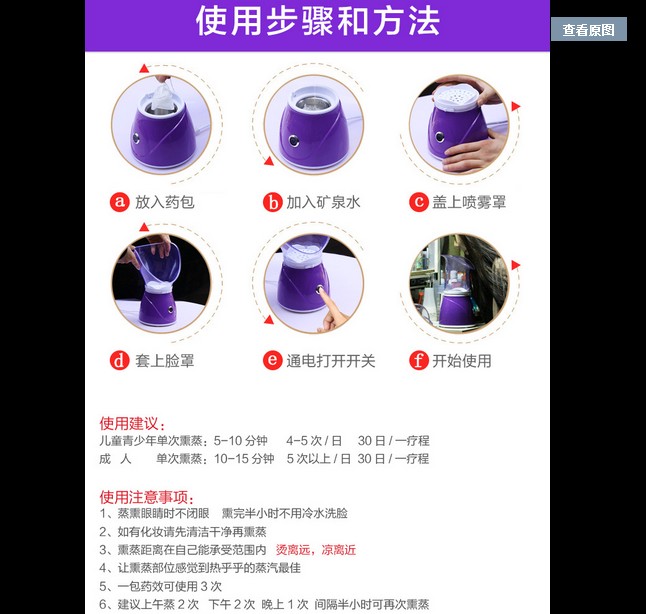 使用步骤和方法

查看原图

a 放入药包
b 加入矿泉水
c 盖上喷雾罩

d 套上脸罩
e 通电打开开关
f 开始使用

使用建议：
儿童青少年单次熏蒸：5-10 分钟　4-5 次 / 日　30 日 / 一疗程
成　人　　单次熏蒸：10-15 分钟　5 次以上 / 日　30 日 / 一疗程

使用注意事项：
1、蒸熏眼睛时不闭眼　熏完半小时不用冷水洗脸
2、如有化妆请先清洁干净再熏蒸
3、熏蒸距离在自己能承受范围内　烫离远，凉离近
4、让熏蒸部位感觉到热乎乎的蒸汽最佳
5、一包药效可使用 3 次
6、建议上午蒸 2 次　下午 2 次　晚上 1 次　间隔半小时可再次熏蒸