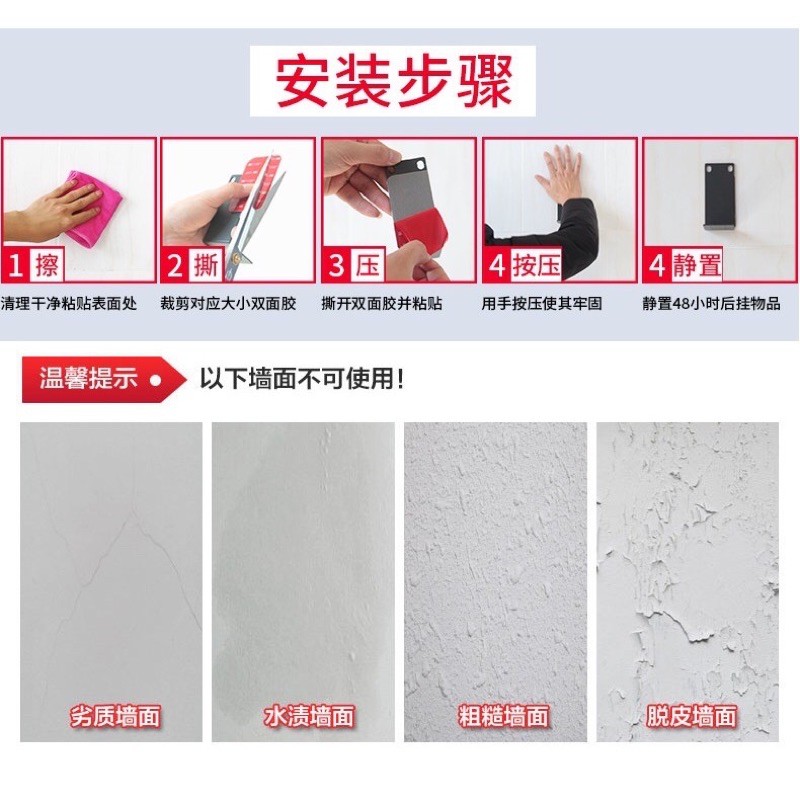 安装步骤

1 擦
清理干净粘贴表面处

2 撕
裁剪对应大小双面胶

3 压
撕开双面胶并粘贴

4 按压
用手按压使其牢固

4 静置
静置48小时后挂物品

温馨提示
以下墙面不可使用!

劣质墙面

水渍墙面

粗糙墙面

脱皮墙面