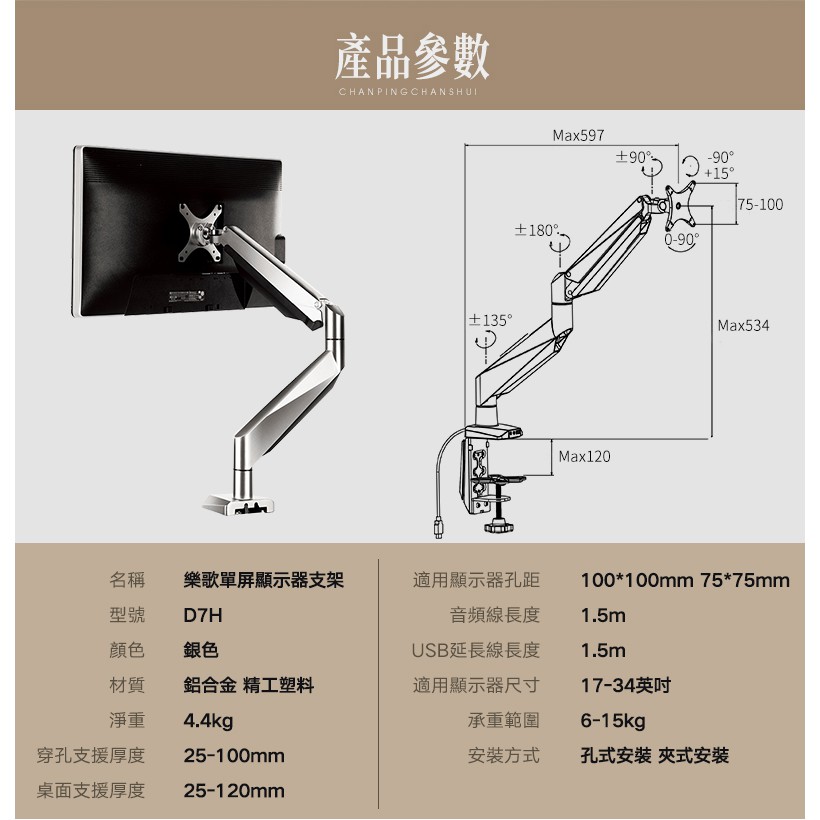 產品參數
CHANPINGCHANSHUI

Max597
±90°
-90°
+15°
75-100
±180°
0-90°
±135°
Max534
Max120

| 名稱 | 樂歌單屏顯示器支架 |
|---|---|
| 型號 | D7H |
| 顏色 | 銀色 |
| 材質 | 鋁合金 精工塑料 |
| 淨重 | 4.4kg |
| 穿孔支援厚度 | 25-100mm |
| 桌面支援厚度 | 25-120mm |

| 適用顯示器孔距 | 100*100mm 75*75mm |
|---|---|
| 音頻線長度 | 1.5m |
| USB延長線長度 | 1.5m |
| 適用顯示器尺寸 | 17-34英吋 |
| 承重範圍 | 6-15kg |
| 安裝方式 | 孔式安裝 夾式安裝 |