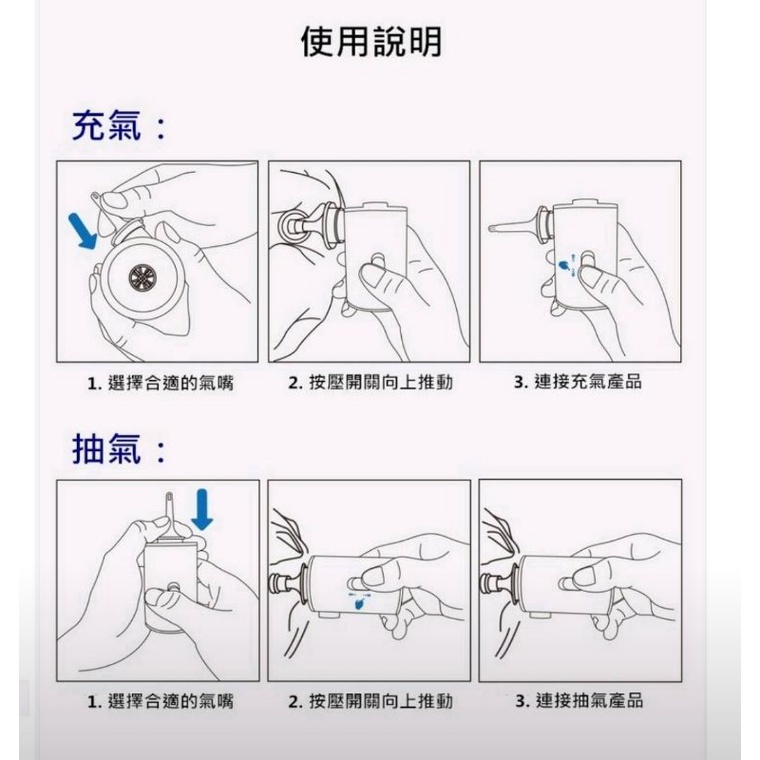 使用說明

充氣：

1. 選擇合適的氣嘴

2. 按壓開關向上推動

3. 連接充氣產品

抽氣：

1. 選擇合適的氣嘴

2. 按壓開關向上推動

3. 連接抽氣產品