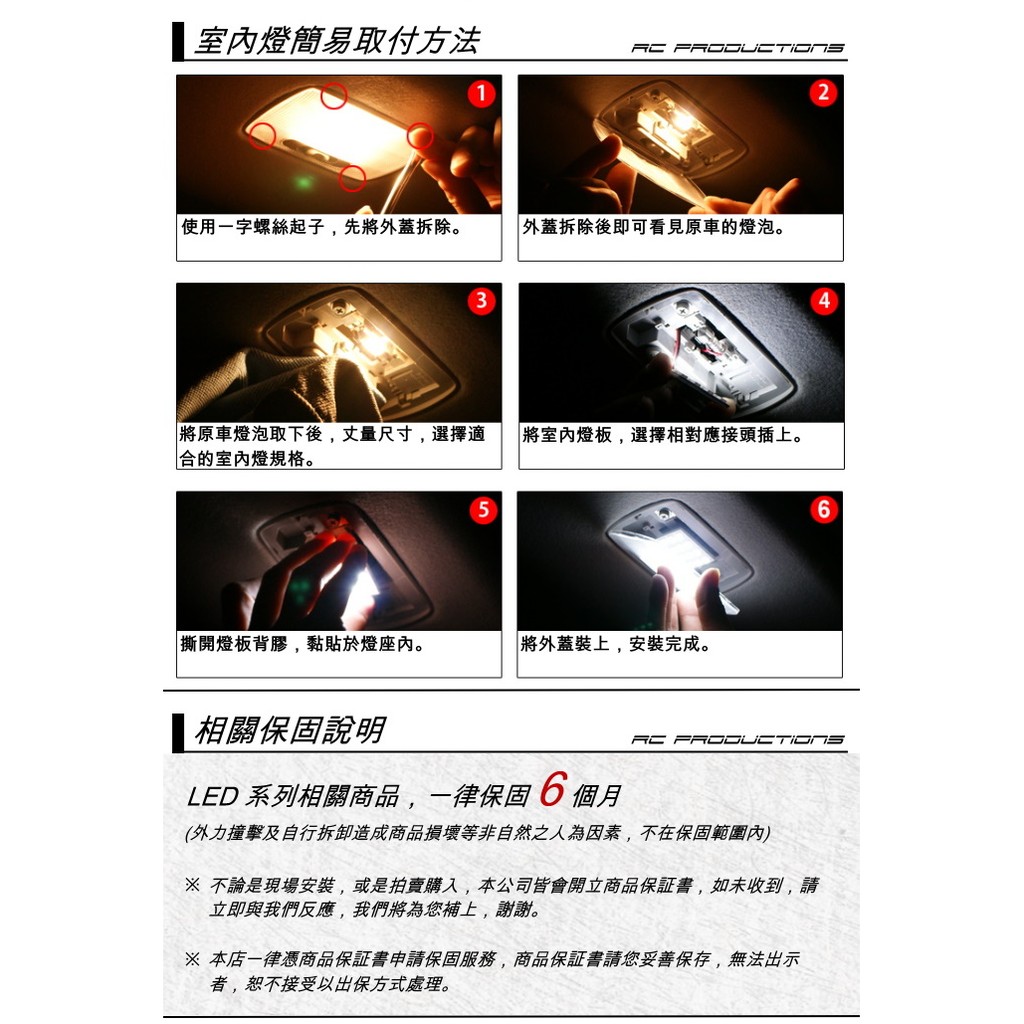 室內燈簡易取付方法

RC PRODUCTIONS

1
使用一字螺絲起子，先將外蓋拆除。

2
外蓋拆除後即可看見原車的燈泡。

3
將原車燈泡取下後，丈量尺寸，選擇適合的室內燈規格。

4
將室內燈板，選擇相對應接頭插上。

5
撕開燈板背膠，黏貼於燈座內。

6
將外蓋裝上，安裝完成。

相關保固說明

RC PRODUCTIONS

LED 系列相關商品，一律保固 6 個月

(外力撞擊及自行拆卸造成商品損壞等非自然之人為因素，不在保固範圍內)

※ 不論是現場安裝，或是拍賣購入，本公司皆會開立商品保証書，如未收到，請立即與我們反應，我們將為您補上，謝謝。

※ 本店一律憑商品保証書申請保固服務，商品保証書請您妥善保存，無法出示者，恕不接受以出保方式處理。