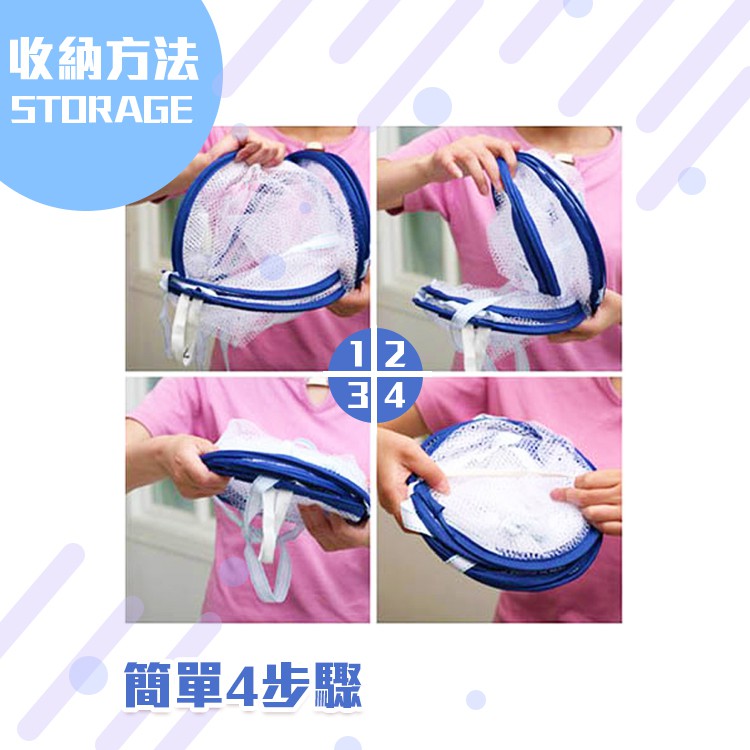 收納方法
STORAGE

1 2
3 4

簡單4步驟