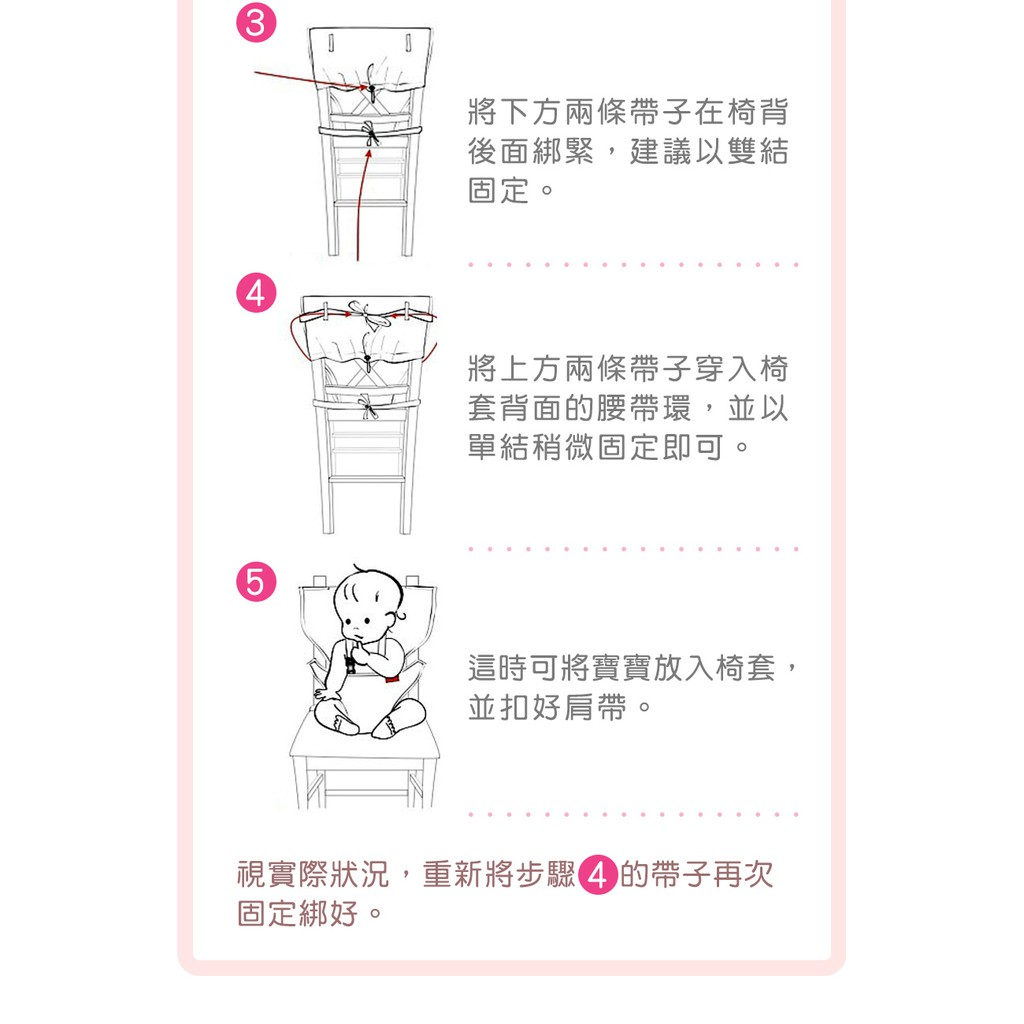 3

將下方兩條帶子在椅背後面綁緊，建議以雙結固定。

4

將上方兩條帶子穿入椅套背面的腰帶環，並以單結稍微固定即可。

5

這時可將寶寶放入椅套，並扣好肩帶。

視實際狀況，重新將步驟4的帶子再次固定綁好。