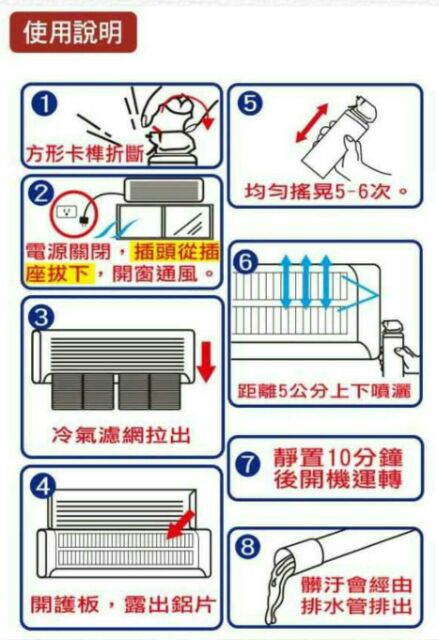 使用說明

1
方形卡榫折斷

2
電源關閉，插頭從插座拔下，開窗通風。

3
冷氣濾網拉出

4
開護板，露出鋁片

5
均勻搖晃5-6次。

6
距離5公分上下噴灑

7
靜置10分鐘後開機運轉

8
髒汙會經由排水管排出