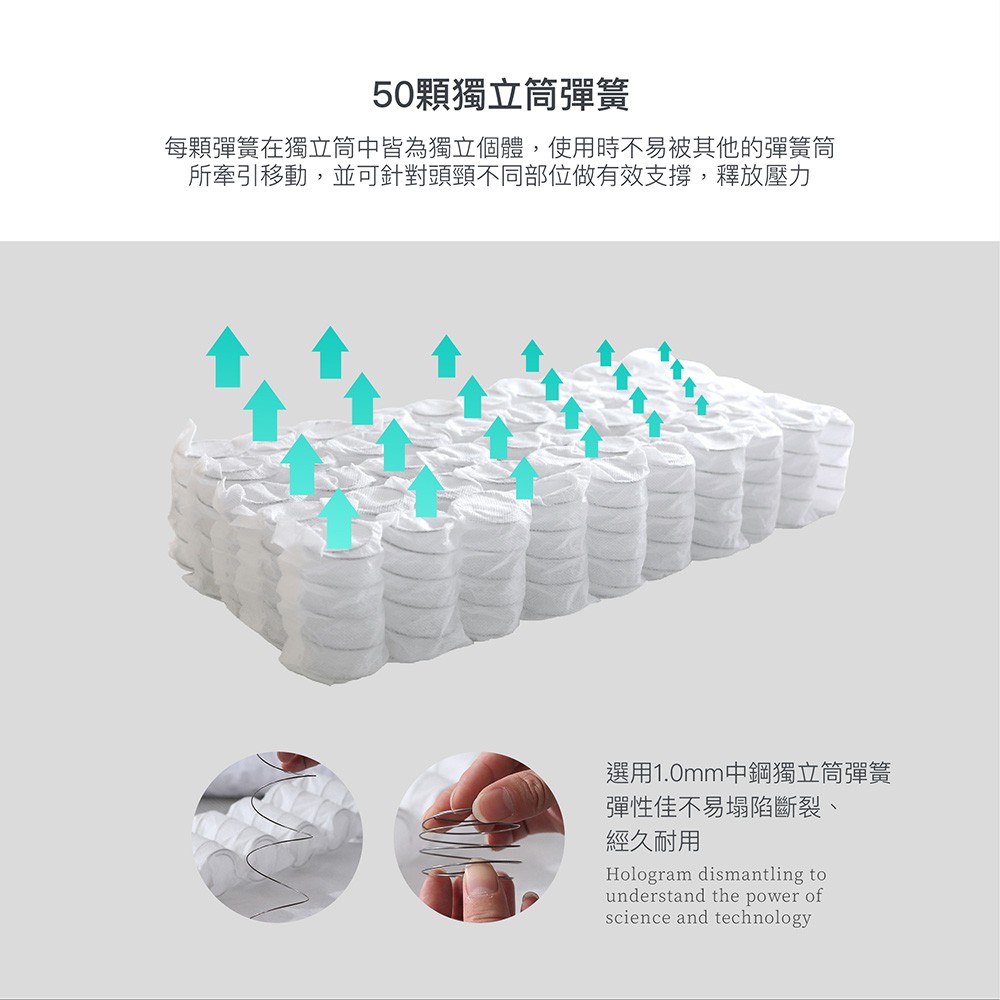 50顆獨立筒彈簧

每顆彈簧在獨立筒中皆為獨立個體，使用時不易被其他的彈簧筒所牽引移動，並可針對頭頸不同部位做有效支撐，釋放壓力

選用1.0mm中鋼獨立筒彈簧
彈性佳不易塌陷斷裂、
經久耐用

Hologram dismantling to understand the power of science and technology