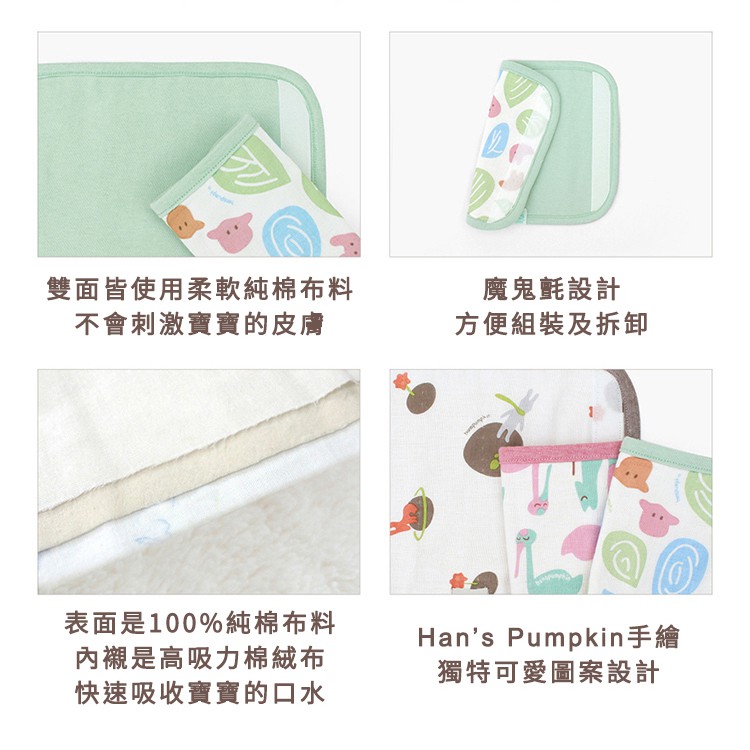 雙面皆使用柔軟純棉布料
不會刺激寶寶的皮膚

魔鬼氈設計
方便組裝及拆卸

表面是100%純棉布料
內襯是高吸力棉絨布
快速吸收寶寶的口水

Han's Pumpkin手繪
獨特可愛圖案設計