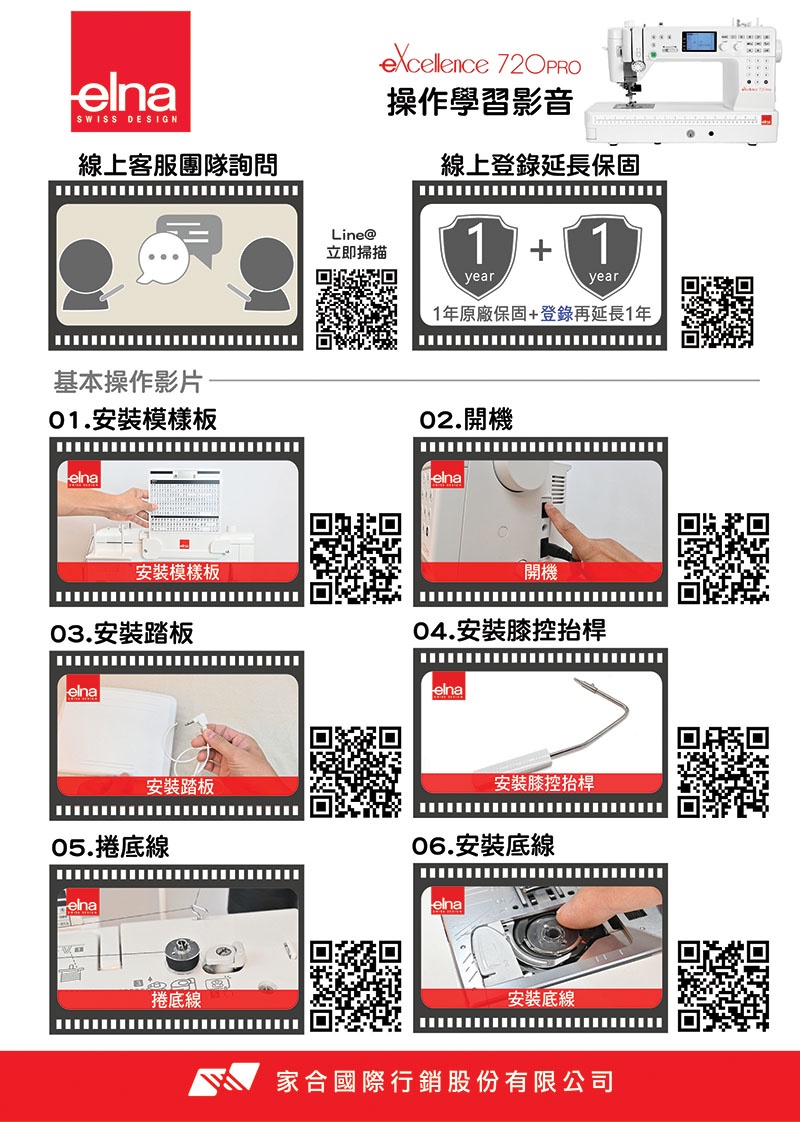 elna
SWISS DESIGN

eXcellence 720PRO
操作學習影音

線上客服團隊詢問

Line@
立即掃描

線上登錄延長保固

1 year + 1 year
1年原廠保固+登錄再延長1年

基本操作影片

01.安裝模樣板
elna
安裝模樣板

02.開機
elna
開機

03.安裝踏板
elna
安裝踏板

04.安裝膝控抬桿
elna
安裝膝控抬桿

05.捲底線
elna
捲底線

06.安裝底線
elna
安裝底線

家合國際行銷股份有限公司