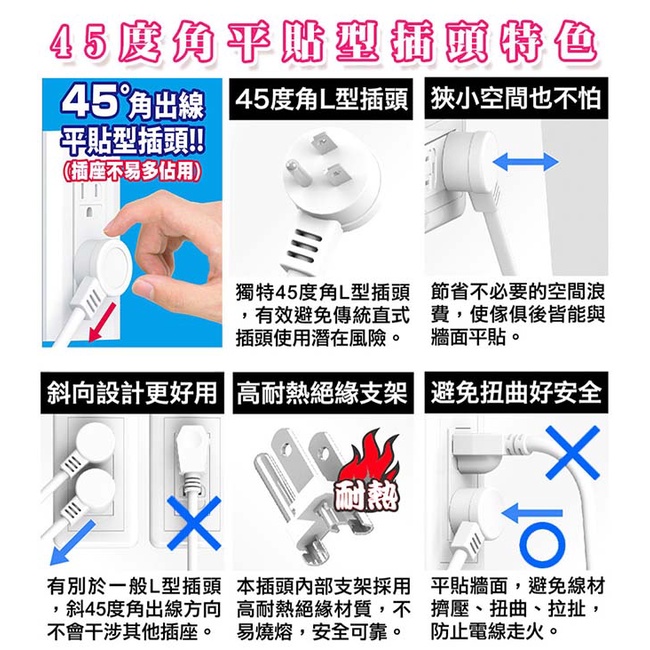 45度角平貼型插頭特色

45°角出線
平貼型插頭!!
(插座不易多佔用)

45度角L型插頭

獨特45度角L型插頭，有效避免傳統直式插頭使用潛在風險。

狹小空間也不怕

節省不必要的空間浪費，使傢俱後皆能與牆面平貼。

斜向設計更好用

有別於一般L型插頭，斜45度角出線方向不會干涉其他插座。

高耐熱絕緣支架

耐熱

本插頭內部支架採用高耐熱絕緣材質，不易燒熔，安全可靠。

避免扭曲好安全

平貼牆面，避免線材擠壓、扭曲、拉扯，防止電線走火。