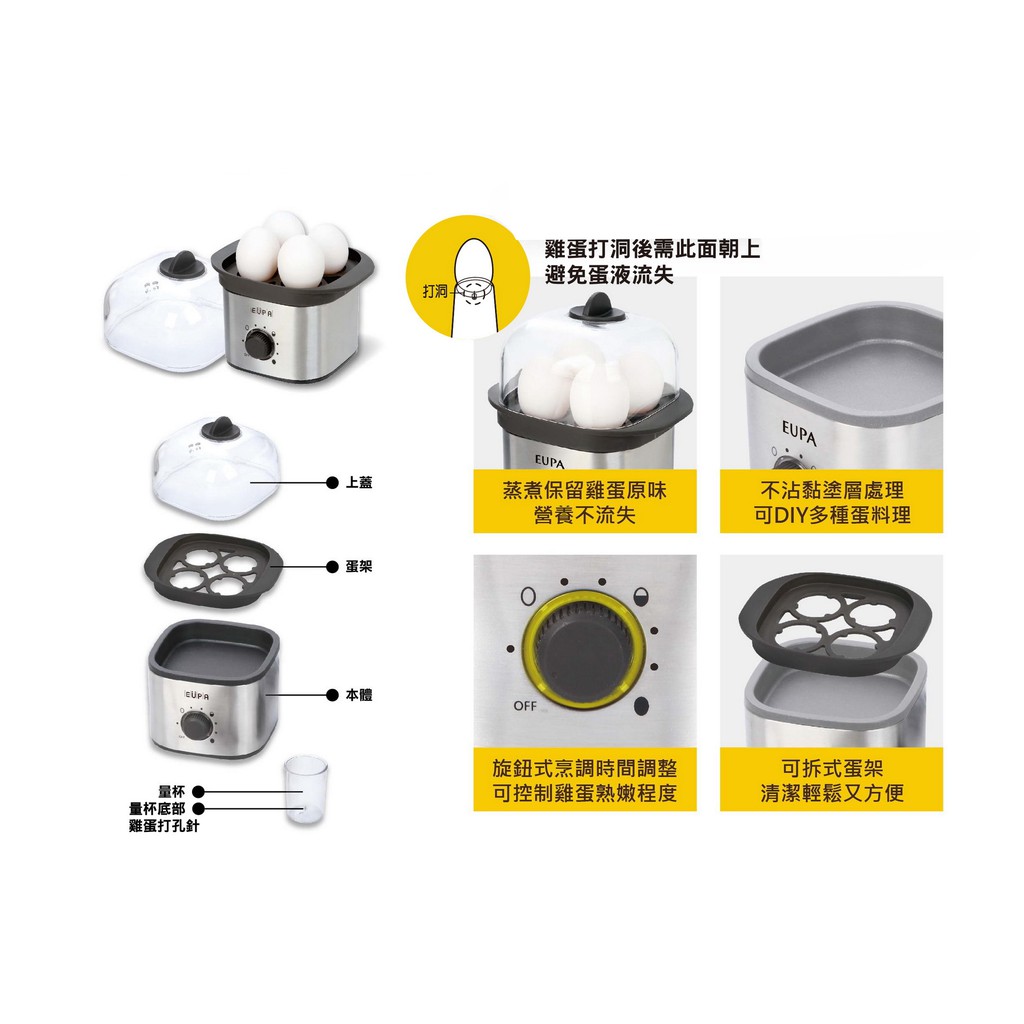 EUPA

上蓋

蛋架

EUPA

本體

量杯
量杯底部
雞蛋打孔針

打洞

雞蛋打洞後需此面朝上
避免蛋液流失

EUPA

蒸煮保留雞蛋原味
營養不流失

EUPA

不沾黏塗層處理
可DIY多種蛋料理

OFF

旋鈕式烹調時間調整
可控制雞蛋熟嫩程度

可拆式蛋架
清潔輕鬆又方便