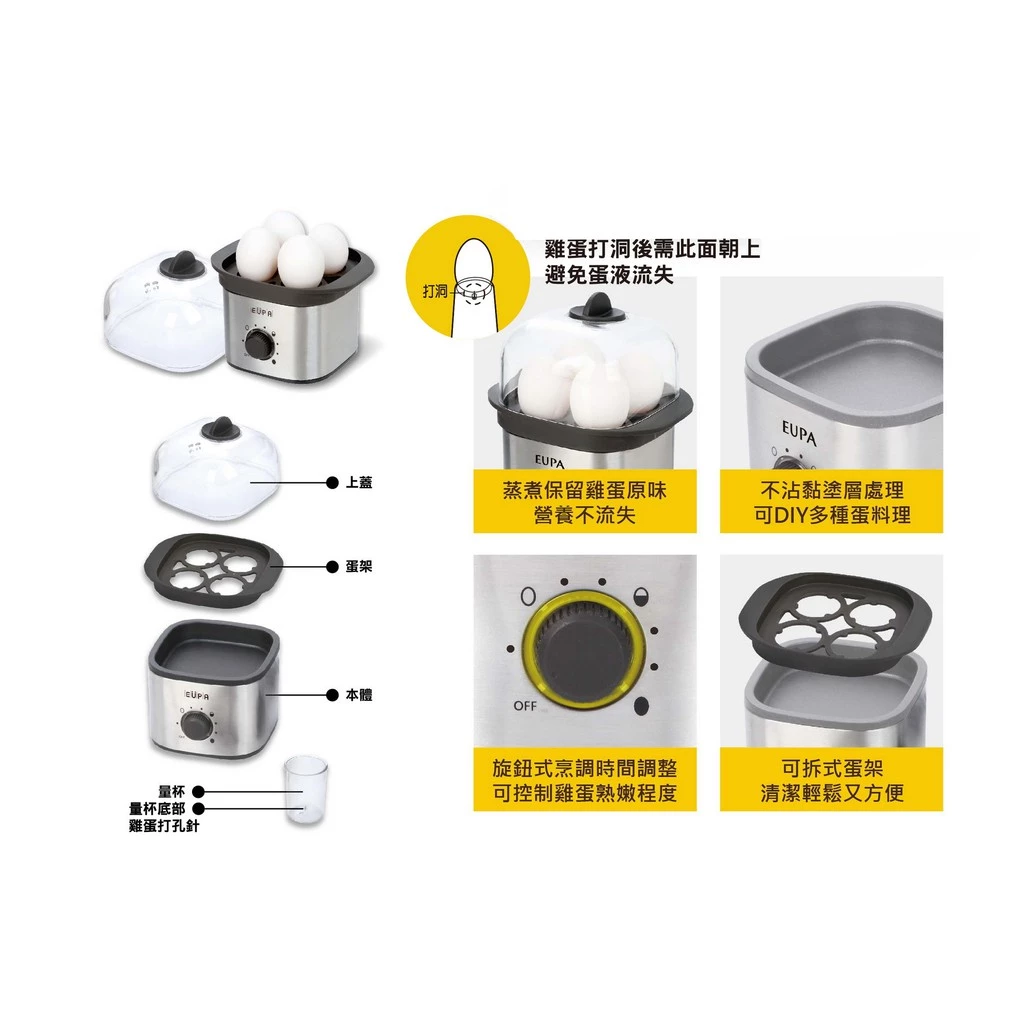 EUPA

上蓋

蛋架

EUPA

本體

量杯
量杯底部
雞蛋打孔針

打洞

雞蛋打洞後需此面朝上
避免蛋液流失

EUPA

蒸煮保留雞蛋原味
營養不流失

EUPA

不沾黏塗層處理
可DIY多種蛋料理

OFF

旋鈕式烹調時間調整
可控制雞蛋熟嫩程度

可拆式蛋架
清潔輕鬆又方便