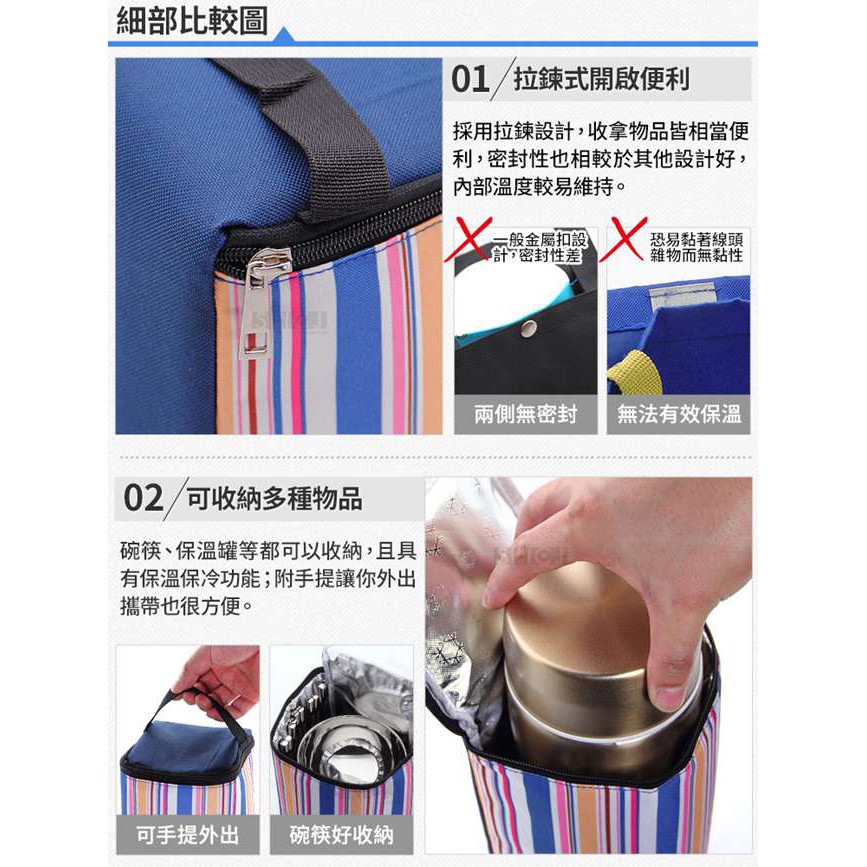 細部比較圖

01 拉鍊式開啟便利

採用拉鍊設計，收拿物品皆相當便利，密封性也相較於其他設計好，內部溫度較易維持。

一般金屬扣設計，密封性差

恐易黏著線頭雜物而無黏性

兩側無密封

無法有效保溫

02 可收納多種物品

碗筷、保溫罐等都可以收納，且具有保溫保冷功能；附手提讓你外出攜帶也很方便。

可手提外出

碗筷好收納