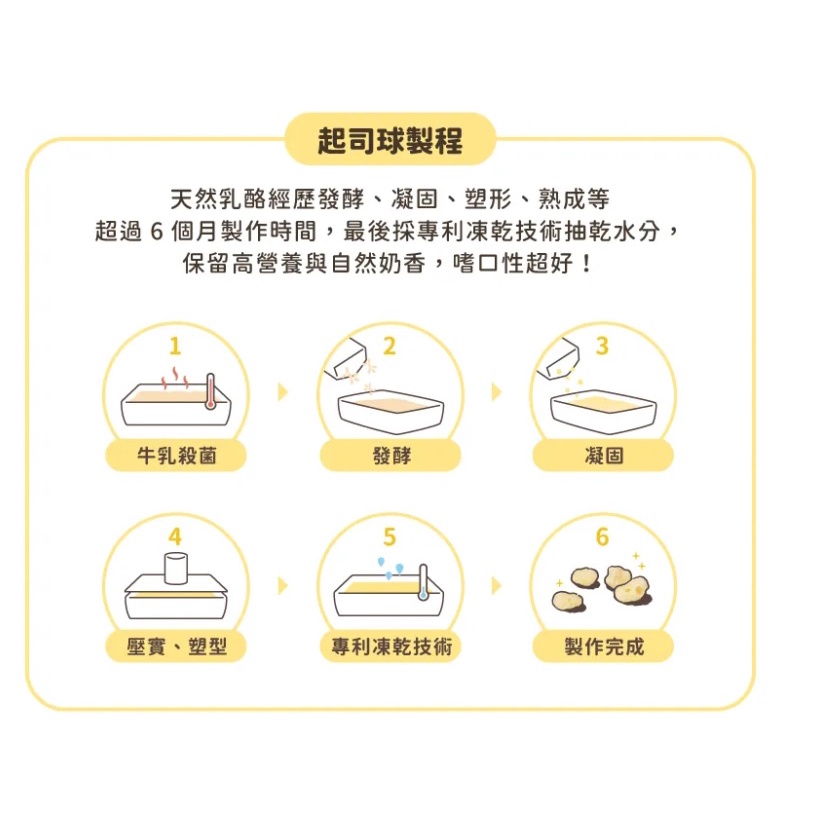 起司球製程

天然乳酪經歷發酵、凝固、塑形、熟成等
超過 6 個月製作時間，最後採專利凍乾技術抽乾水分，
保留高營養與自然奶香，嗜口性超好！

1
牛乳殺菌

2
發酵

3
凝固

4
壓實、塑型

5
專利凍乾技術

6
製作完成