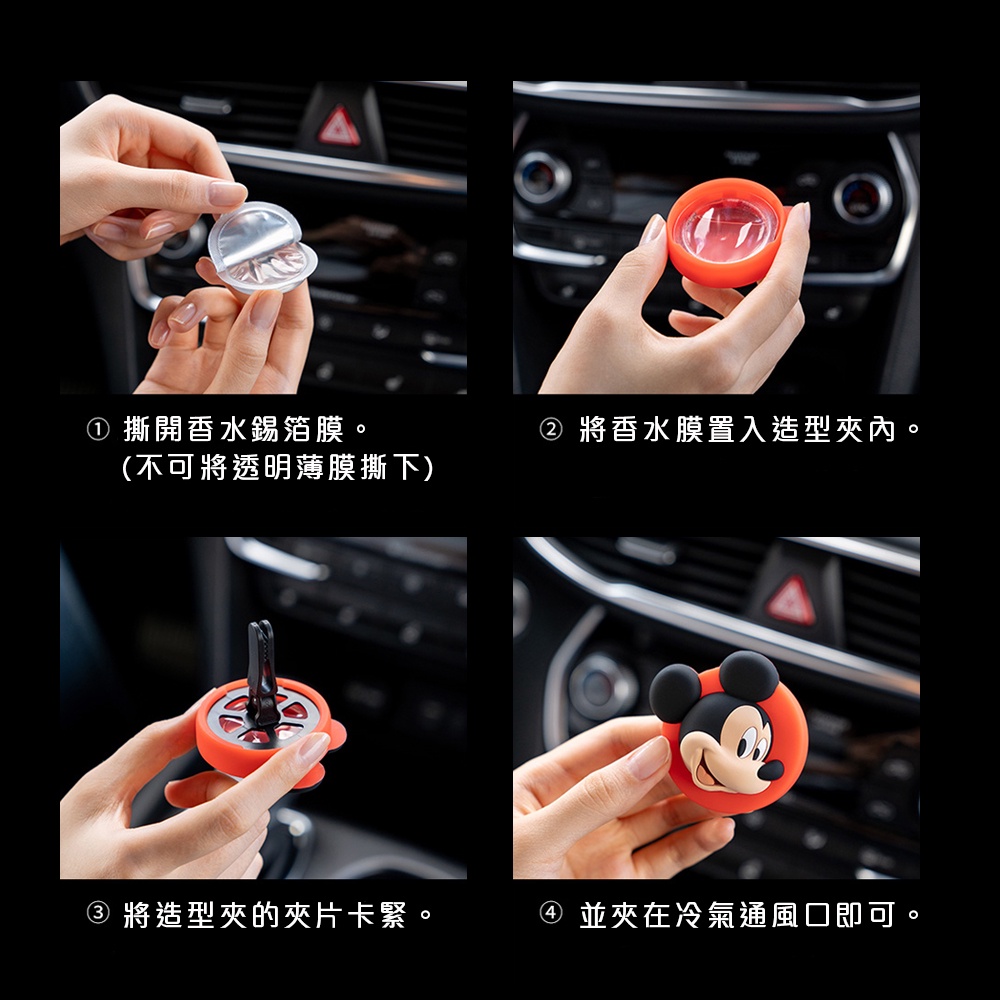 ① 撕開香水錫箔膜。
(不可將透明薄膜撕下)

② 將香水膜置入造型夾內。

③ 將造型夾的夾片卡緊。

④ 並夾在冷氣通風口即可。