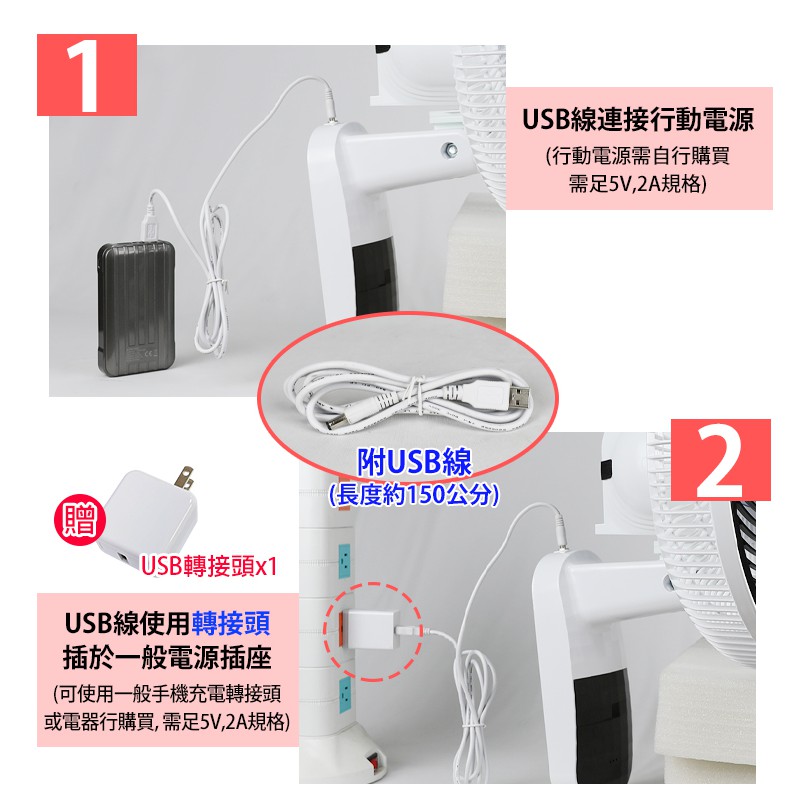 1

USB線連接行動電源
(行動電源需自行購買
需足5V,2A規格)

附USB線
(長度約150公分)

2

贈

USB轉接頭x1

USB線使用轉接頭
插於一般電源插座
(可使用一般手機充電轉接頭
或電器行購買, 需足5V,2A規格)