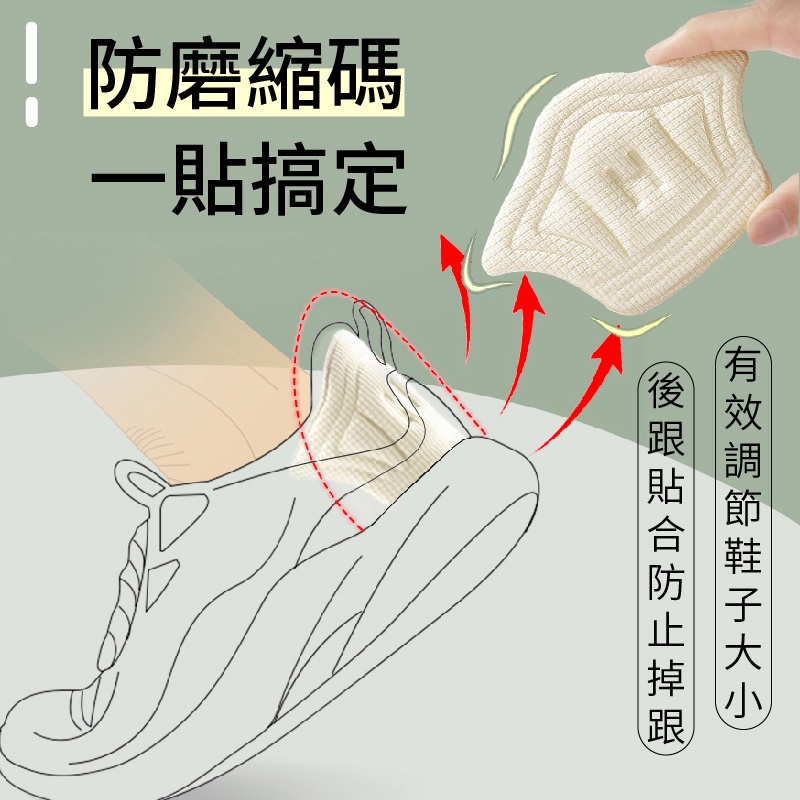 防磨縮碼
一貼搞定

有效調節鞋子大小

後跟貼合防止掉跟