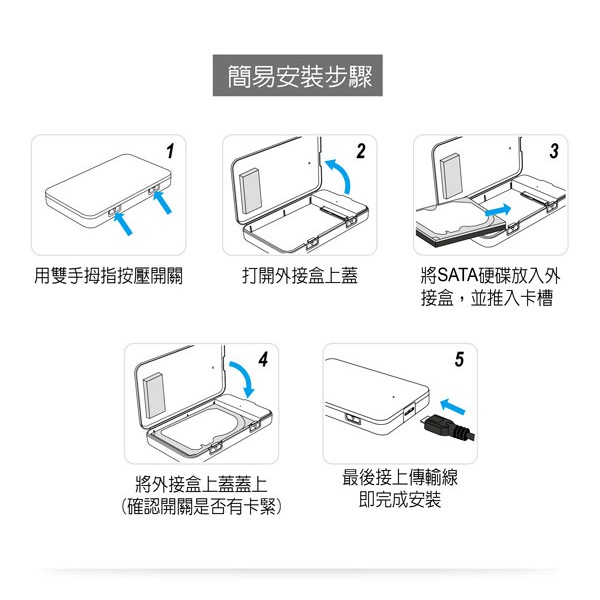 簡易安裝步驟

1

用雙手拇指按壓開關

2

打開外接盒上蓋

3

將SATA硬碟放入外接盒，並推入卡槽

4

將外接盒上蓋蓋上
(確認開關是否有卡緊)

5

最後接上傳輸線
即完成安裝