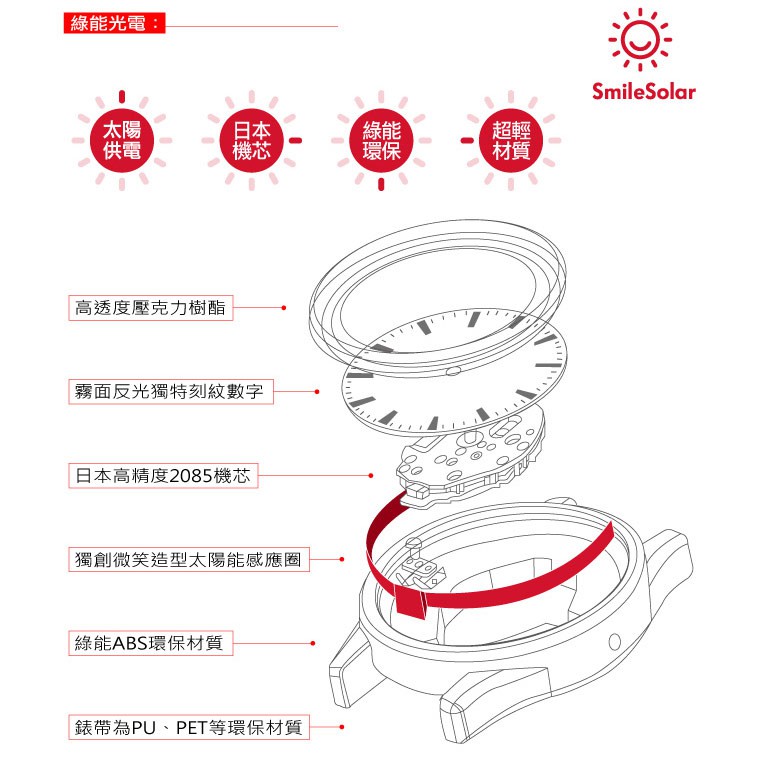 綠能光電：

SmileSolar

太陽供電

日本機芯

綠能環保

超輕材質

高透度壓克力樹酯

霧面反光獨特刻紋數字

日本高精度2085機芯

獨創微笑造型太陽能感應圈

綠能ABS環保材質

錶帶為PU、PET等環保材質