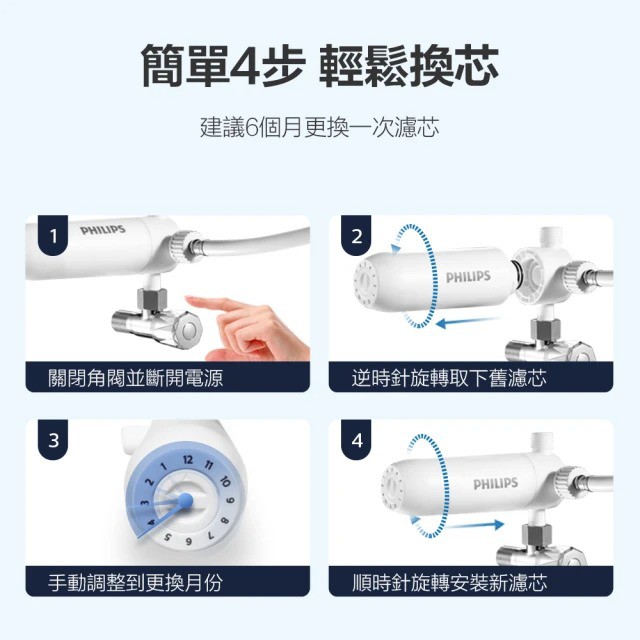 簡單4步 輕鬆換芯

建議6個月更換一次濾芯

1
PHILIPS
關閉角閥並斷開電源

2
PHILIPS
逆時針旋轉取下舊濾芯

3
12 11 10 9 8 7 6 5 4 3 2 1
手動調整到更換月份

4
PHILIPS
順時針旋轉安裝新濾芯