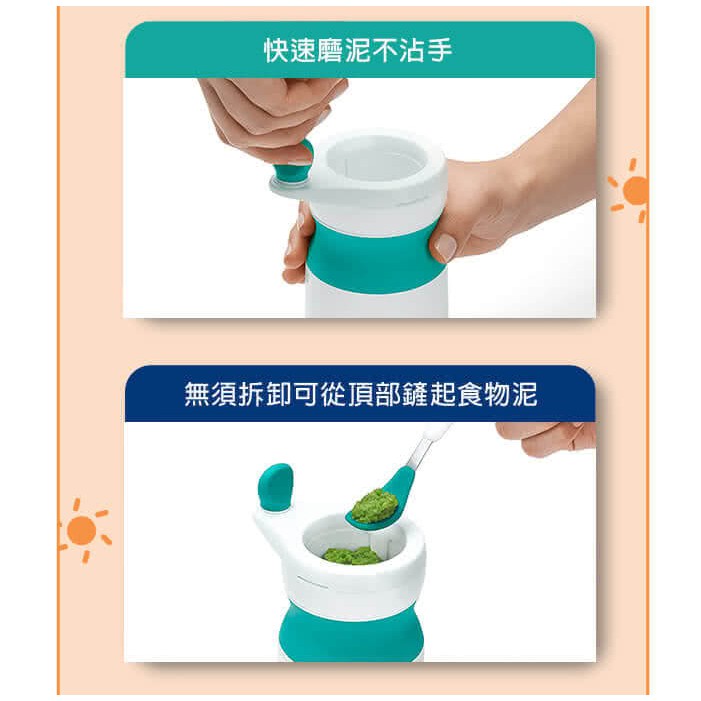 快速磨泥不沾手

無須拆卸可從頂部鏟起食物泥