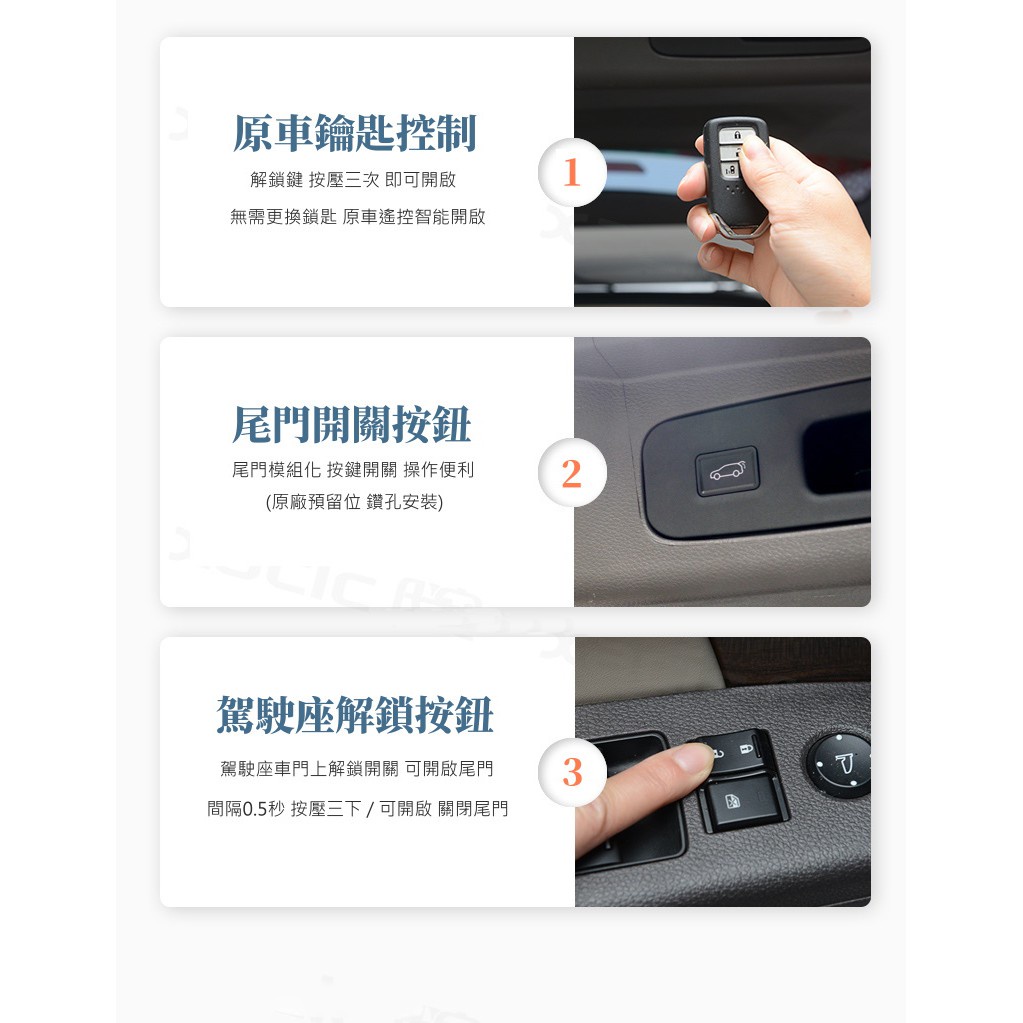 原車鑰匙控制

解鎖鍵 按壓三次 即可開啟

無需更換鎖匙 原車遙控智能開啟

1

尾門開關按鈕

尾門模組化 按鍵開關 操作便利

(原廠預留位 鑽孔安裝)

2

駕駛座解鎖按鈕

駕駛座車門上解鎖開關 可開啟尾門

間隔0.5秒 按壓三下 / 可開啟 關閉尾門

3