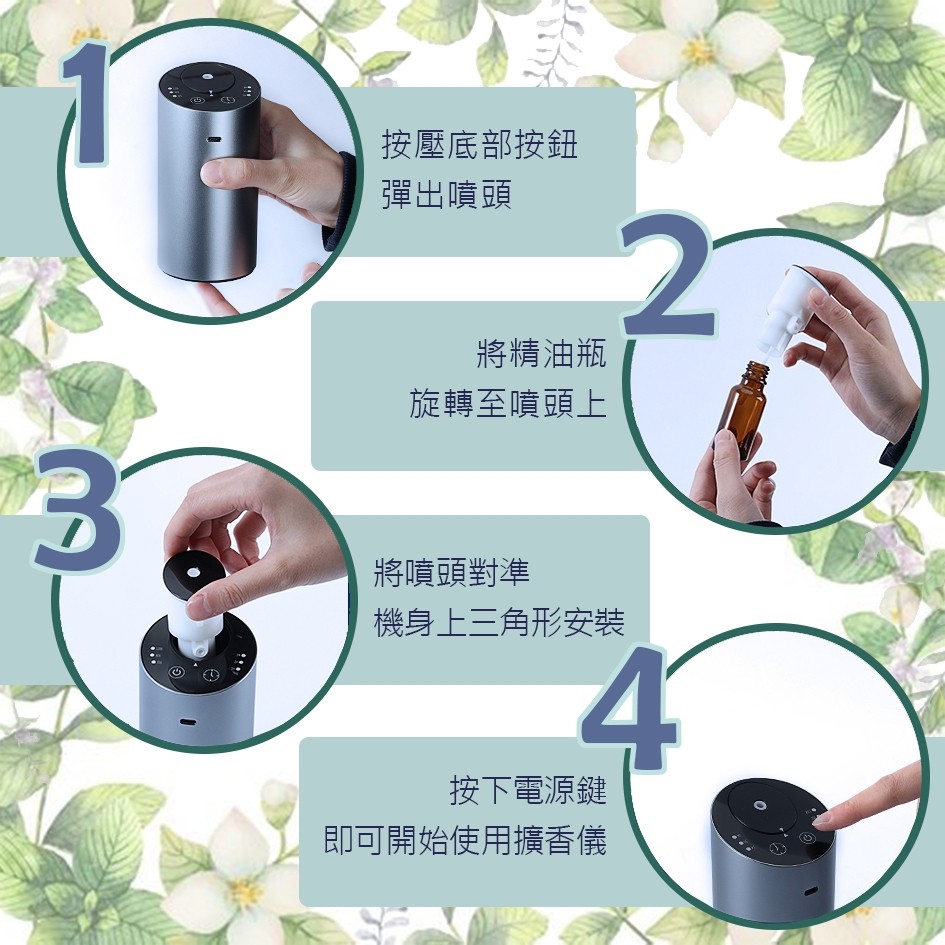 1

按壓底部按鈕
彈出噴頭

2

將精油瓶
旋轉至噴頭上

3

將噴頭對準
機身上三角形安裝

4

按下電源鍵
即可開始使用擴香儀