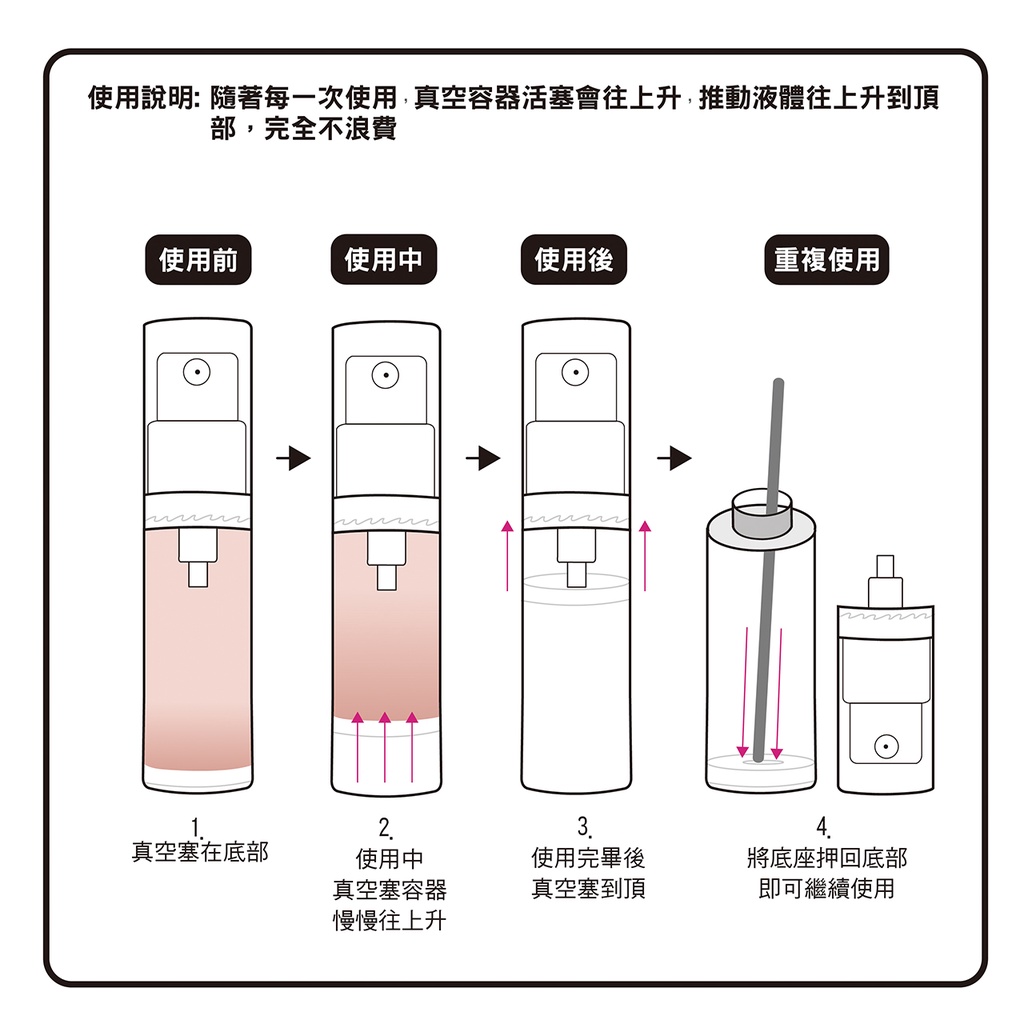 使用說明: 隨著每一次使用，真空容器活塞會往上升，推動液體往上升到頂部，完全不浪費

使用前

使用中

使用後

重複使用

1.
真空塞在底部

2.
使用中
真空塞容器
慢慢往上升

3.
使用完畢後
真空塞到頂

4.
將底座押回底部
即可繼續使用