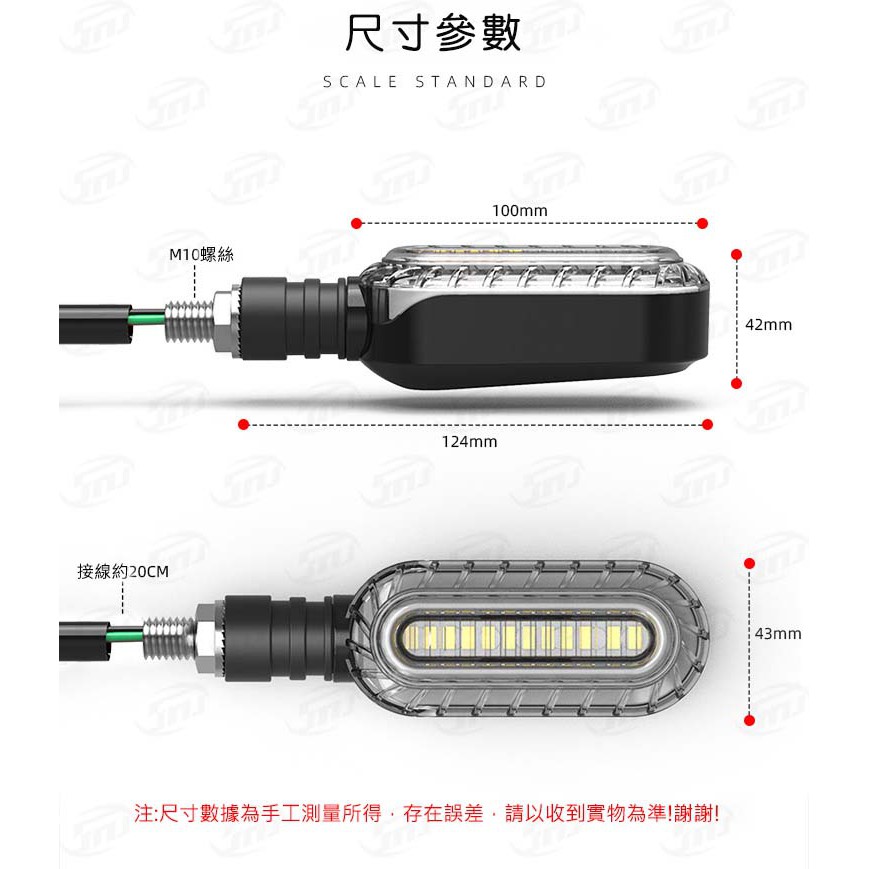 尺寸參數

SCALE STANDARD

100mm

M10螺絲

42mm

124mm

接線約20CM

43mm

注:尺寸數據為手工測量所得，存在誤差，請以收到實物為準!謝謝!