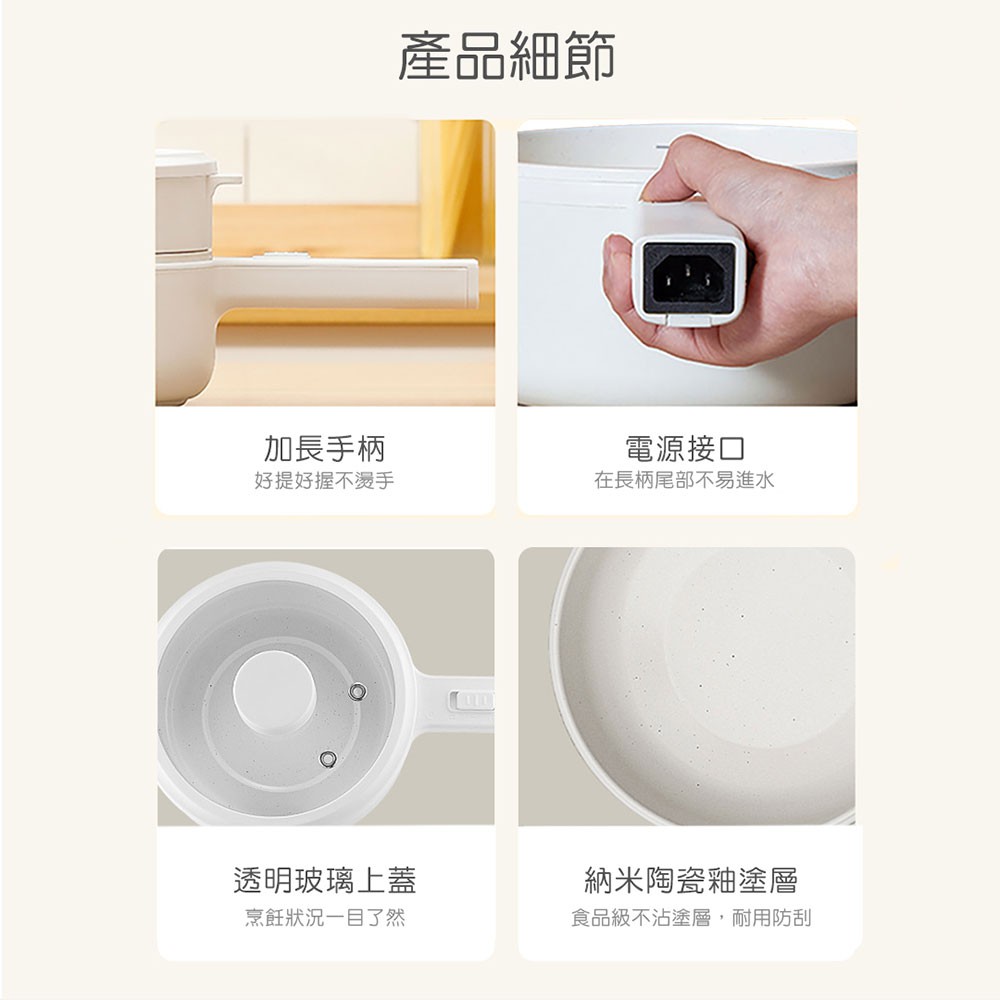 產品細節

加長手柄
好提好握不燙手

電源接口
在長柄尾部不易進水

透明玻璃上蓋
烹飪狀況一目了然

納米陶瓷釉塗層
食品級不沾塗層，耐用防刮