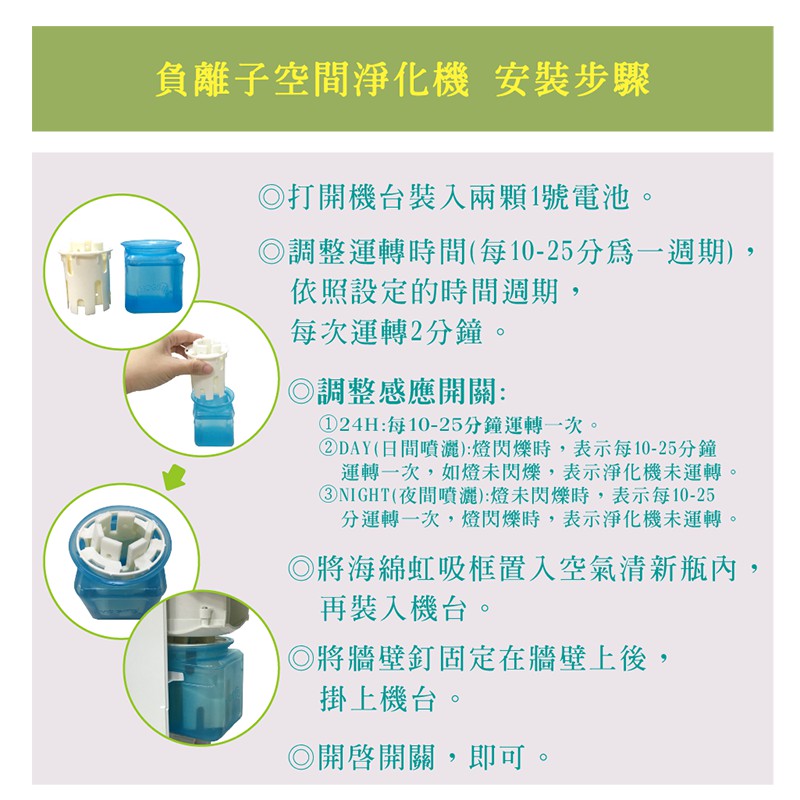 負離子空間淨化機 安裝步驟

◎打開機台裝入兩顆1號電池。

◎調整運轉時間(每10-25分為一週期)，依照設定的時間週期，每次運轉2分鐘。

◎調整感應開關:
①24H:每10-25分鐘運轉一次。
②DAY(日間噴灑):燈閃爍時，表示每10-25分鐘運轉一次，如燈未閃爍，表示淨化機未運轉。
③NIGHT(夜間噴灑):燈未閃爍時，表示每10-25分運轉一次，燈閃爍時，表示淨化機未運轉。

◎將海綿虹吸框置入空氣清新瓶內，再裝入機台。

◎將牆壁釘固定在牆壁上後，掛上機台。

◎開啓開關，即可。