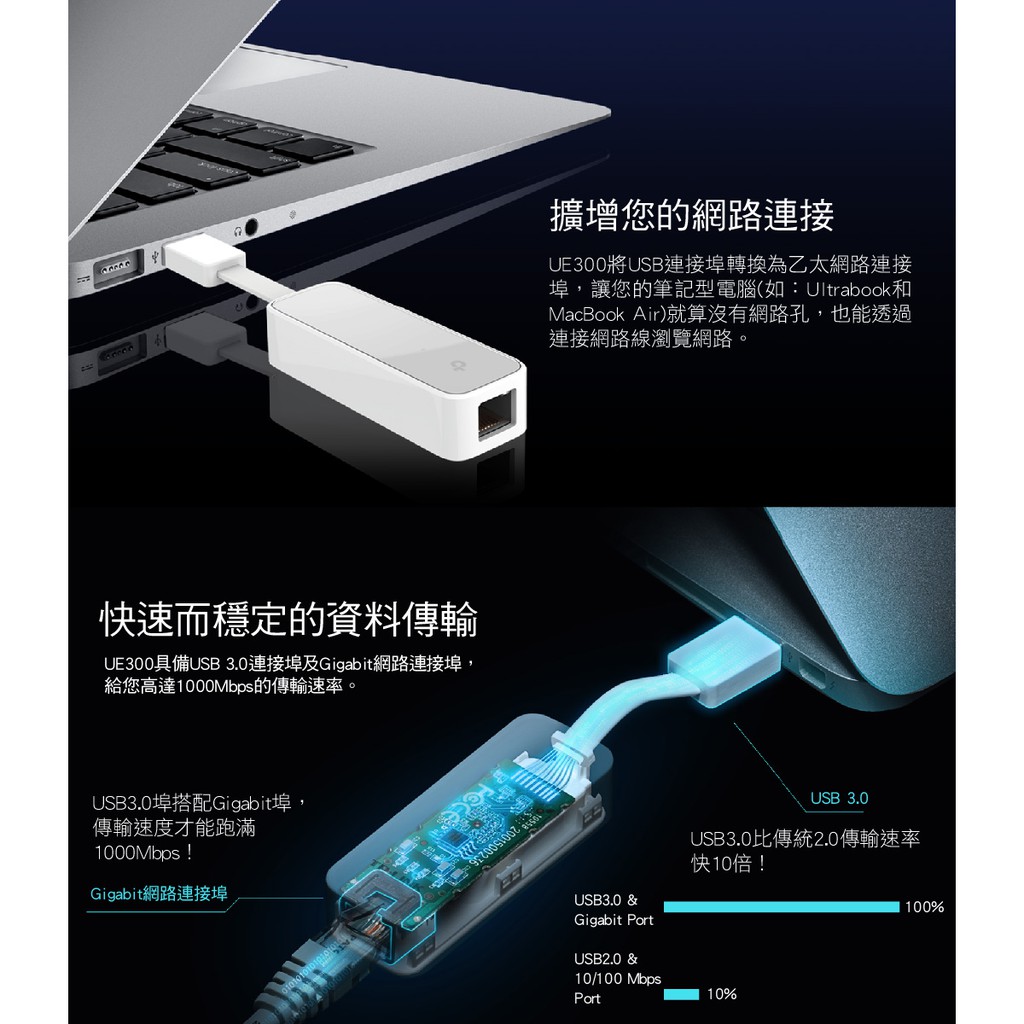 擴增您的網路連接

UE300將USB連接埠轉換為乙太網路連接埠，讓您的筆記型電腦(如：Ultrabook和MacBook Air)就算沒有網路孔，也能透過連接網路線瀏覽網路。

快速而穩定的資料傳輸

UE300具備USB 3.0連接埠及Gigabit網路連接埠，給您高達1000Mbps的傳輸速率。

USB3.0埠搭配Gigabit埠，傳輸速度才能跑滿1000Mbps！

Gigabit網路連接埠

USB 3.0

USB3.0比傳統2.0傳輸速率快10倍！

USB3.0 & Gigabit Port

100%

USB2.0 & 10/100 Mbps Port

10%