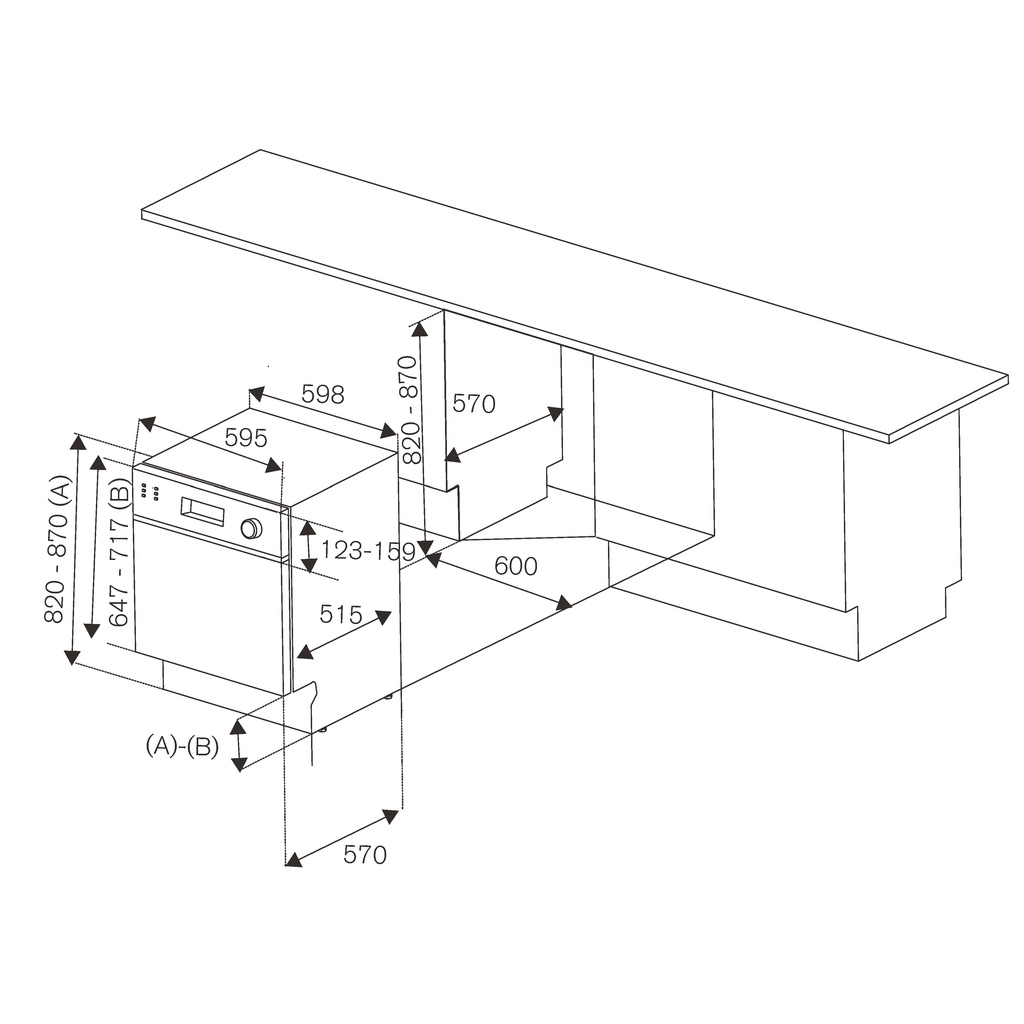 598
595
820 - 870
570
820 - 870 (A)
647 - 717 (B)
123-159
600
515
(A)-(B)
570