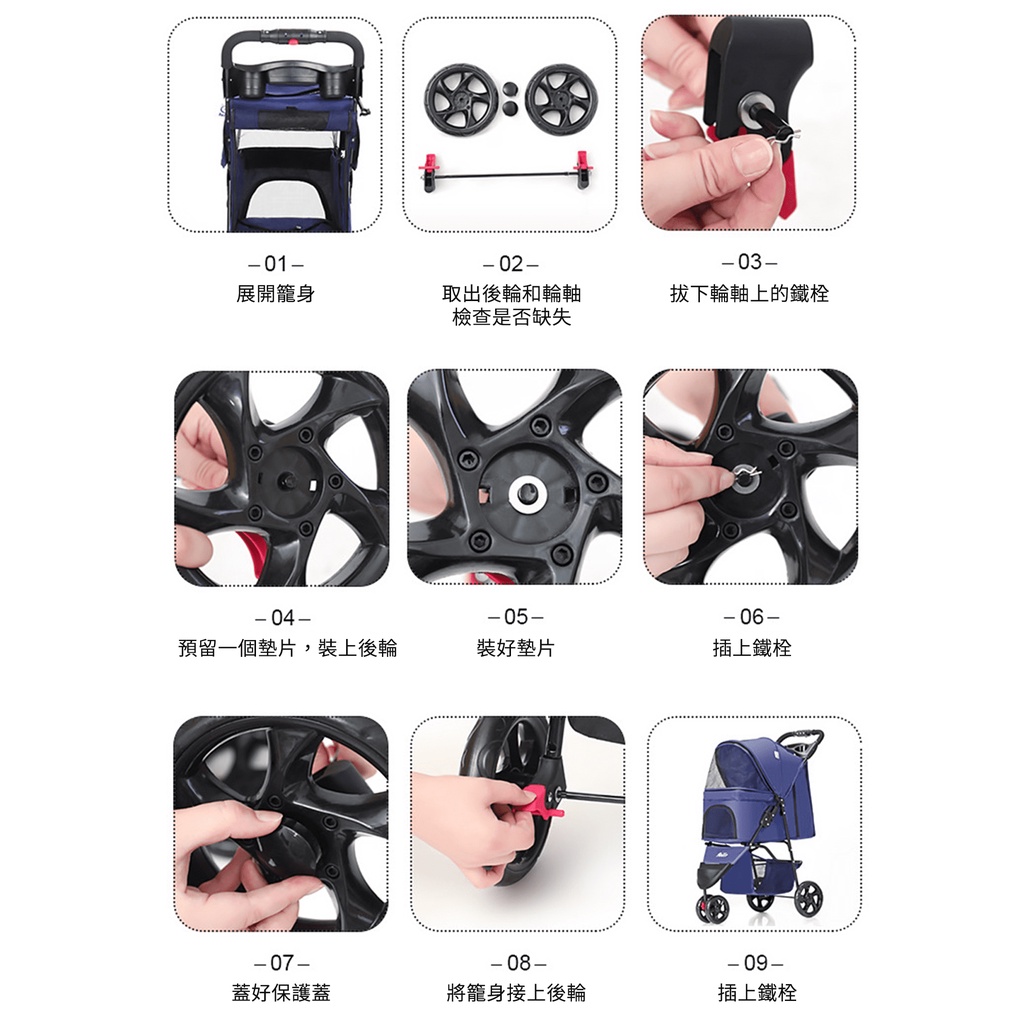 – 01 –
展開籠身

– 02 –
取出後輪和輪軸
檢查是否缺失

– 03 –
拔下輪軸上的鐵栓

– 04 –
預留一個墊片，裝上後輪

– 05 –
裝好墊片

– 06 –
插上鐵栓

– 07 –
蓋好保護蓋

– 08 –
將籠身接上後輪

– 09 –
插上鐵栓